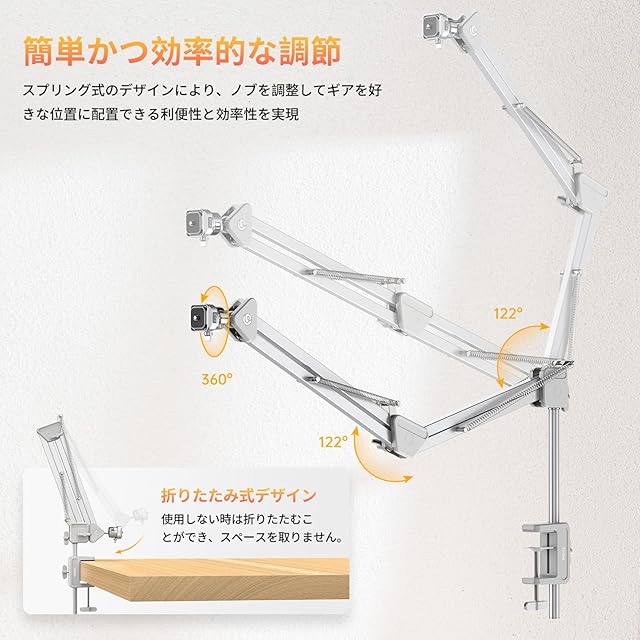 簡単かつ効率的な調節

スプリング式のデザインにより、ノブを調整してギアを好きな位置に配置できる利便性と効率性を実現

122°

360°

122°

折りたたみ式デザイン

使用しない時は折りたたむことができ、スペースを取りません。