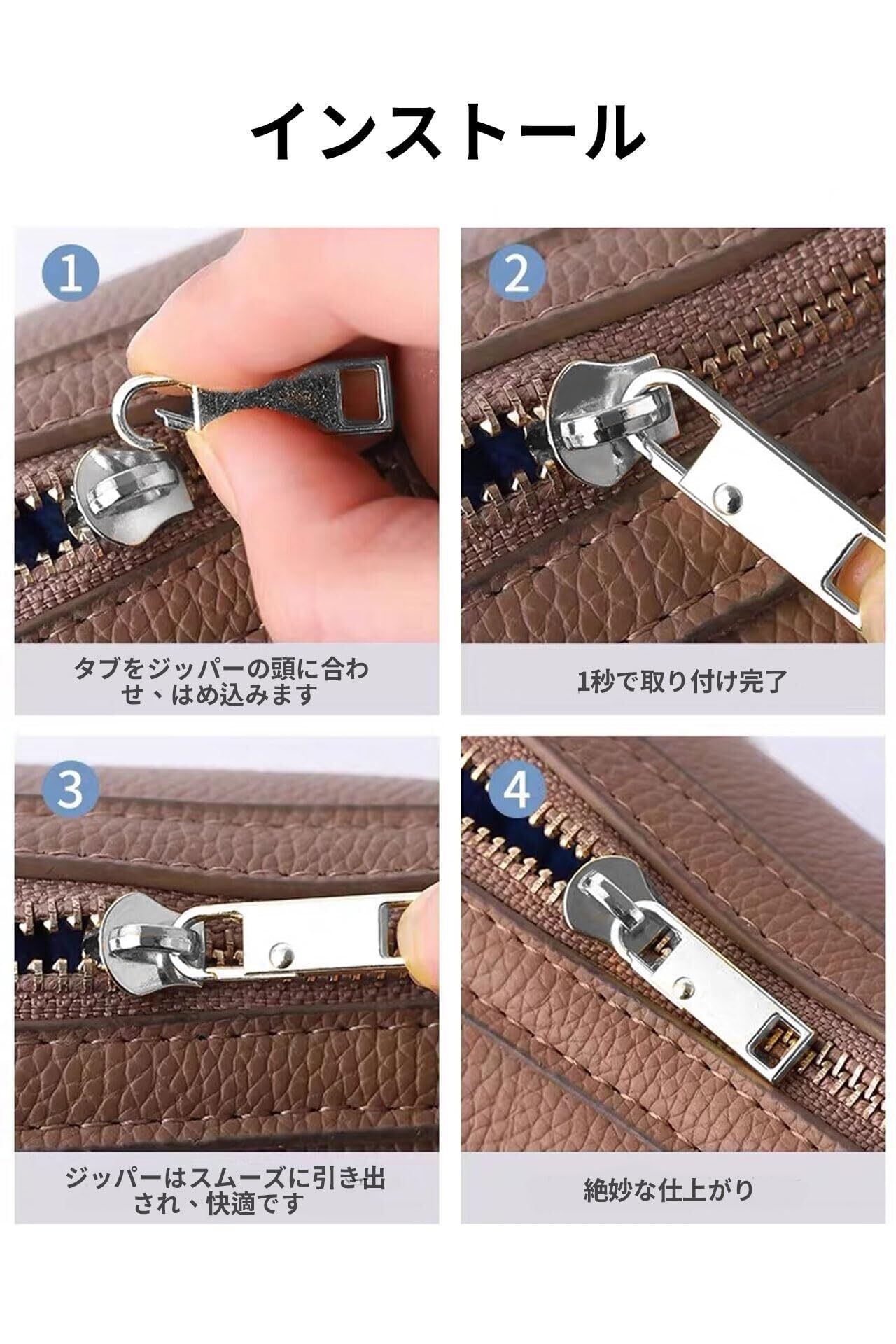 インストール

1

タブをジッパーの頭に合わせ、はめ込みます

2

1秒で取り付け完了

3

ジッパーはスムーズに引き出され、快適です

4

絶妙な仕上がり