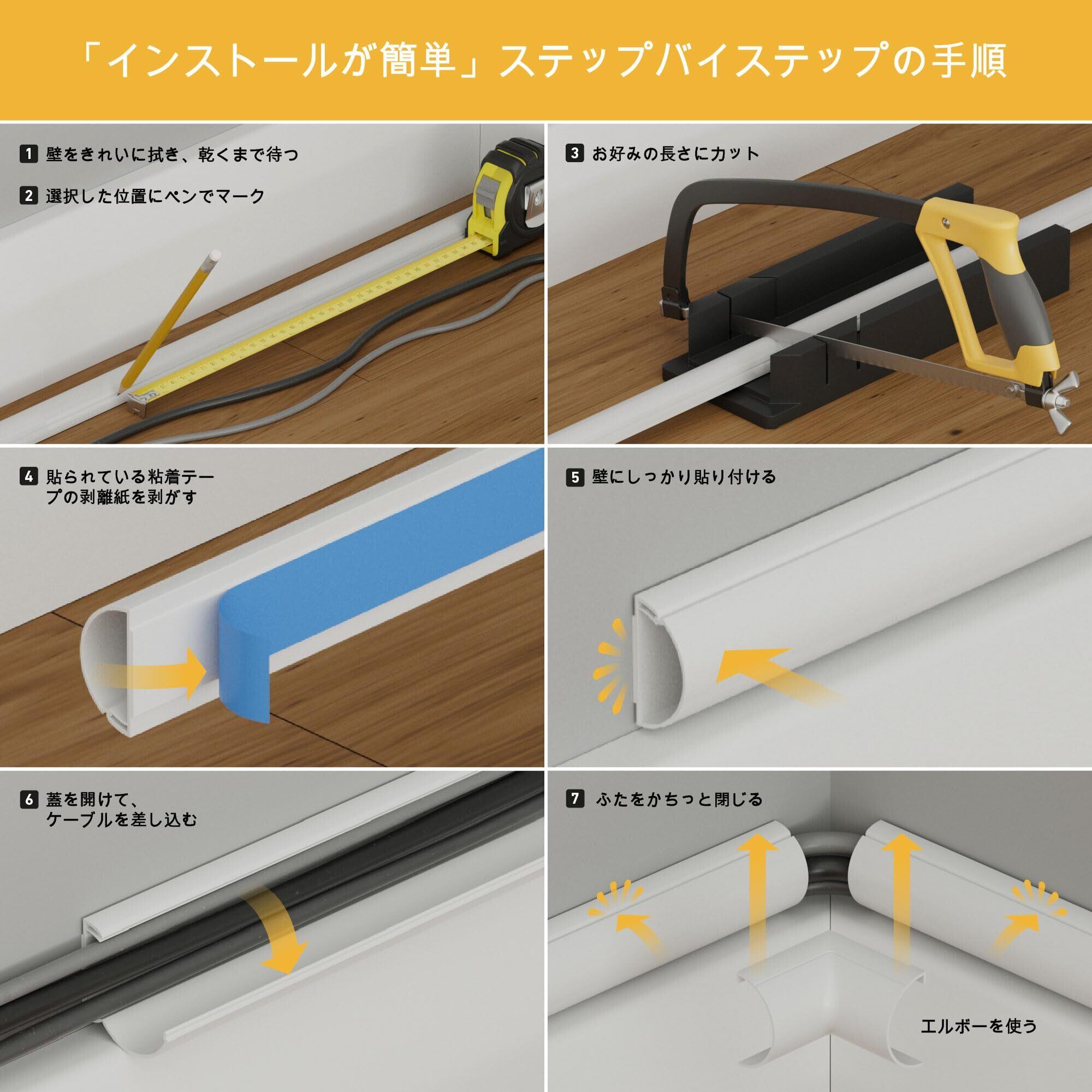 「インストールが簡単」ステップバイステップの手順

1 壁をきれいに拭き、乾くまで待つ

2 選択した位置にペンでマーク

3 お好みの長さにカット

4 貼られている粘着テープの剥離紙を剥がす

5 壁にしっかり貼り付ける

6 蓋を開けて、ケーブルを差し込む

7 ふたをかちっと閉じる

エルボーを使う