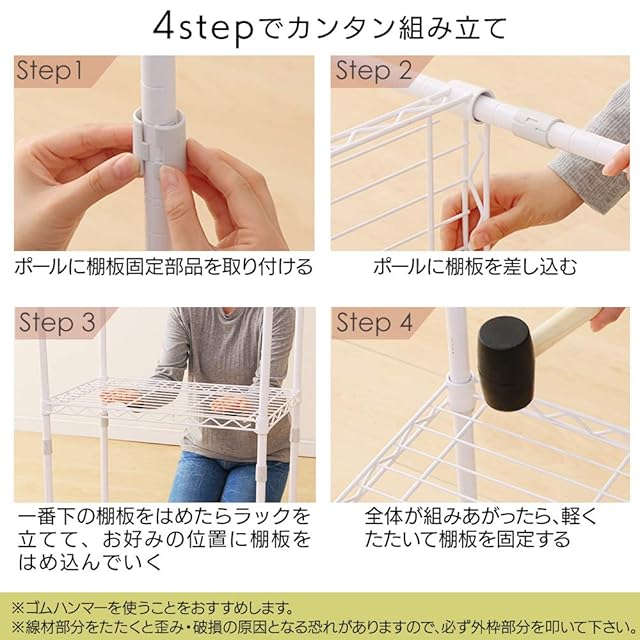 4stepでカンタン組み立て

Step1

ポールに棚板固定部品を取り付ける

Step 2

ポールに棚板を差し込む

Step 3

一番下の棚板をはめたらラックを立てて、お好みの位置に棚板をはめ込んでいく

Step 4

全体が組みあがったら、軽くたたいて棚板を固定する

※ゴムハンマーを使うことをおすすめします。
※線材部分をたたくと歪み・破損の原因となる恐れがありますので、必ず外枠部分を叩いて下さい。