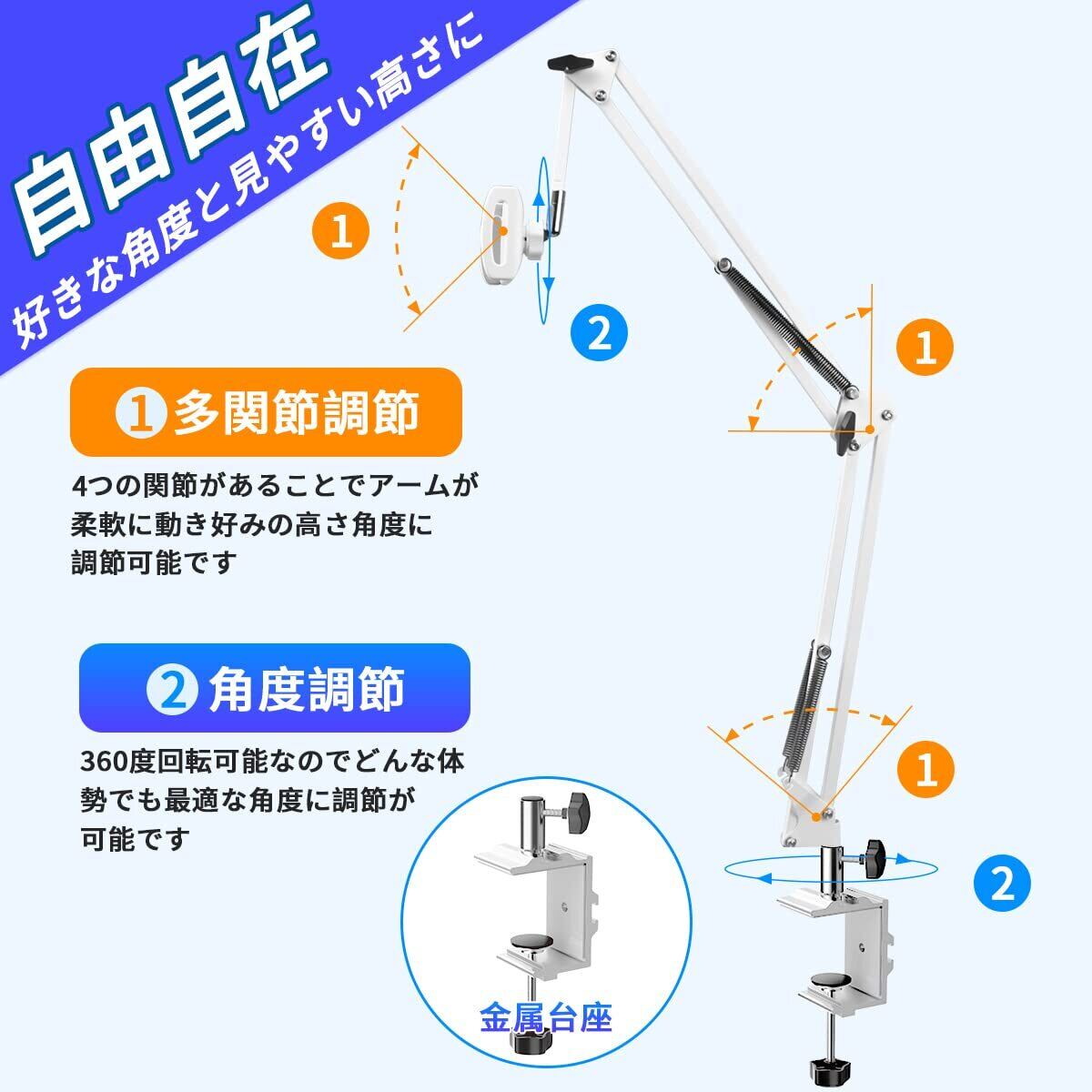 自由自在

好きな角度と見やすい高さに

1

2

1

1 多関節調節

4つの関節があることでアームが柔軟に動き好みの高さ角度に調節可能です

2 角度調節

360度回転可能なのでどんな体勢でも最適な角度に調節が可能です

1

2

金属台座