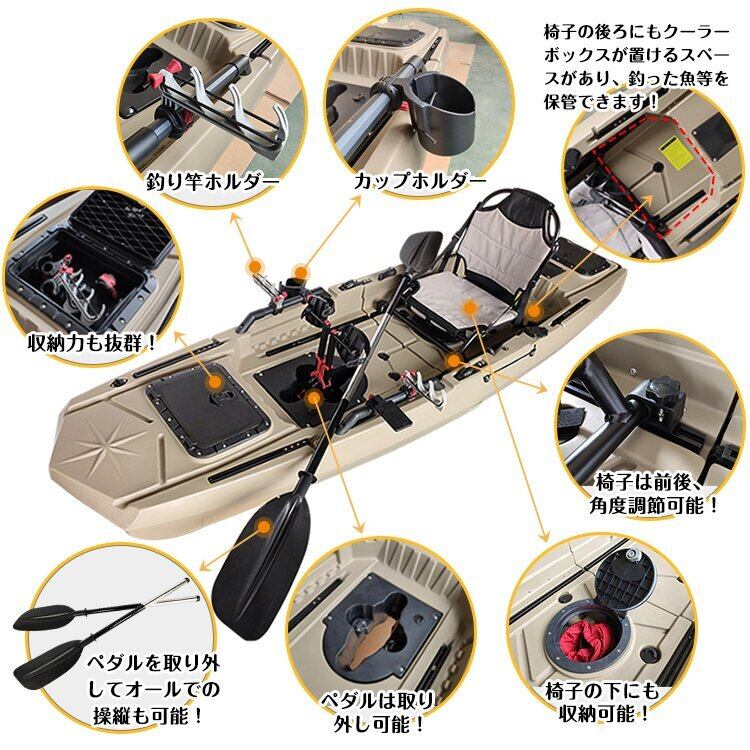 釣り竿ホルダー

カップホルダー

椅子の後ろにもクーラーボックスが置けるスペースがあり、釣った魚等を保管できます！

収納力も抜群！

椅子は前後、角度調節可能！

ペダルを取り外してオールでの操縦も可能！

ペダルは取り外し可能！

椅子の下にも収納可能！