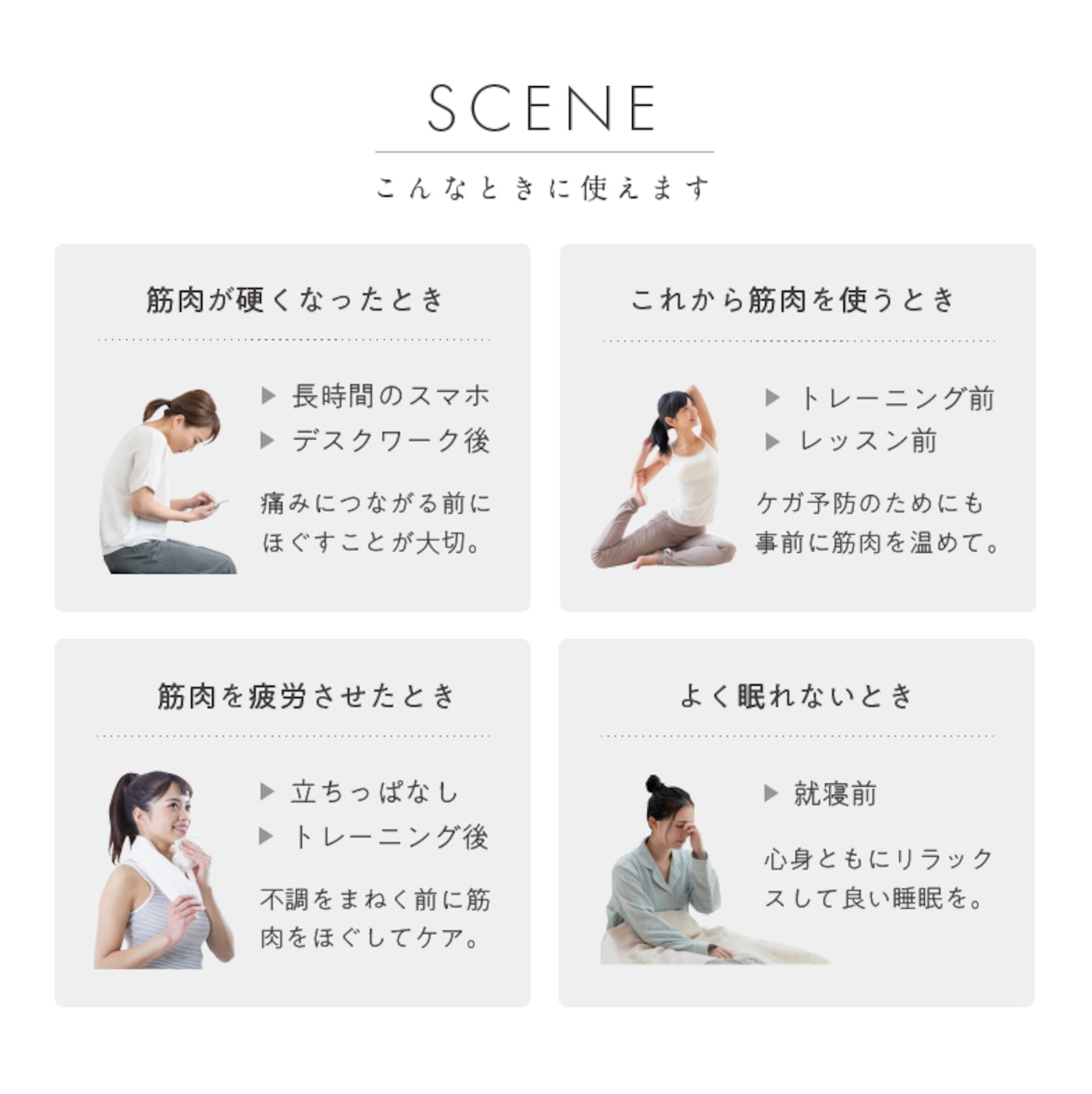 SCENE

こんなときに使えます

筋肉が硬くなったとき

▶ 長時間のスマホ
▶ デスクワーク後

痛みにつながる前にほぐすことが大切。

これから筋肉を使うとき

▶ トレーニング前
▶ レッスン前

ケガ予防のためにも事前に筋肉を温めて。

筋肉を疲労させたとき

▶ 立ちっぱなし
▶ トレーニング後

不調をまねく前に筋肉をほぐしてケア。

よく眠れないとき

▶ 就寝前

心身ともにリラックスして良い睡眠を。