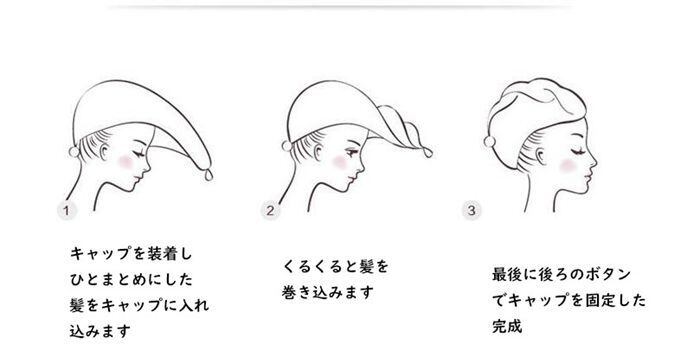 1

キャップを装着し
ひとまとめにした
髪をキャップに入れ
込みます

2

くるくると髪を
巻き込みます

3

最後に後ろのボタン
でキャップを固定した
完成