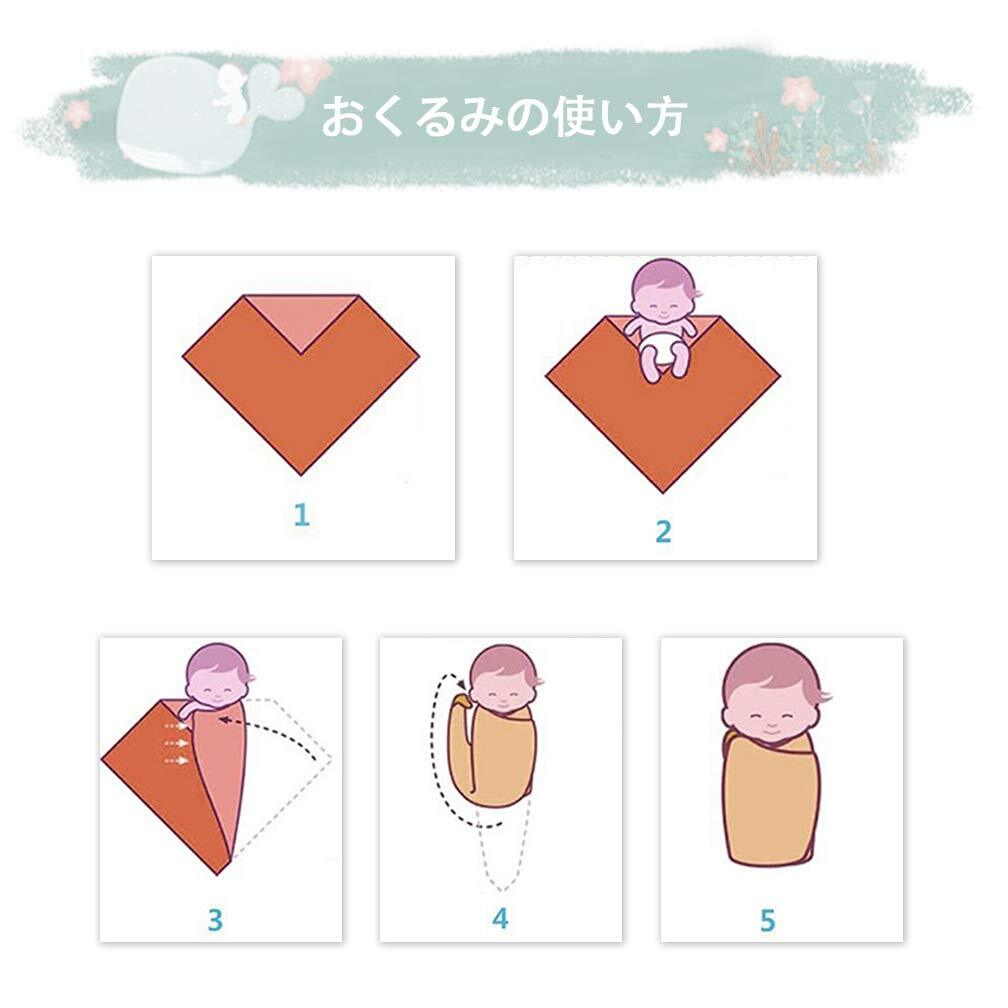 おくるみの使い方

1

2

3

4

5