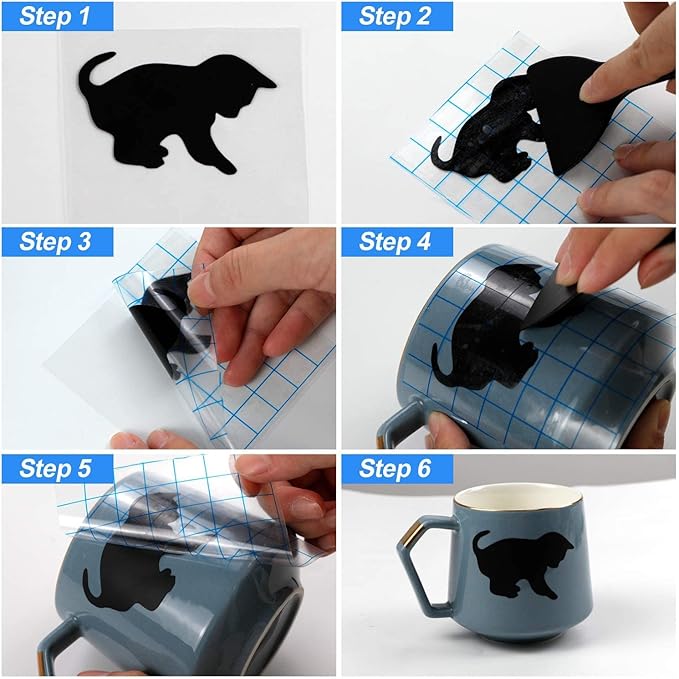 Step 1

Step 2

Step 3

Step 4

Step 5

Step 6