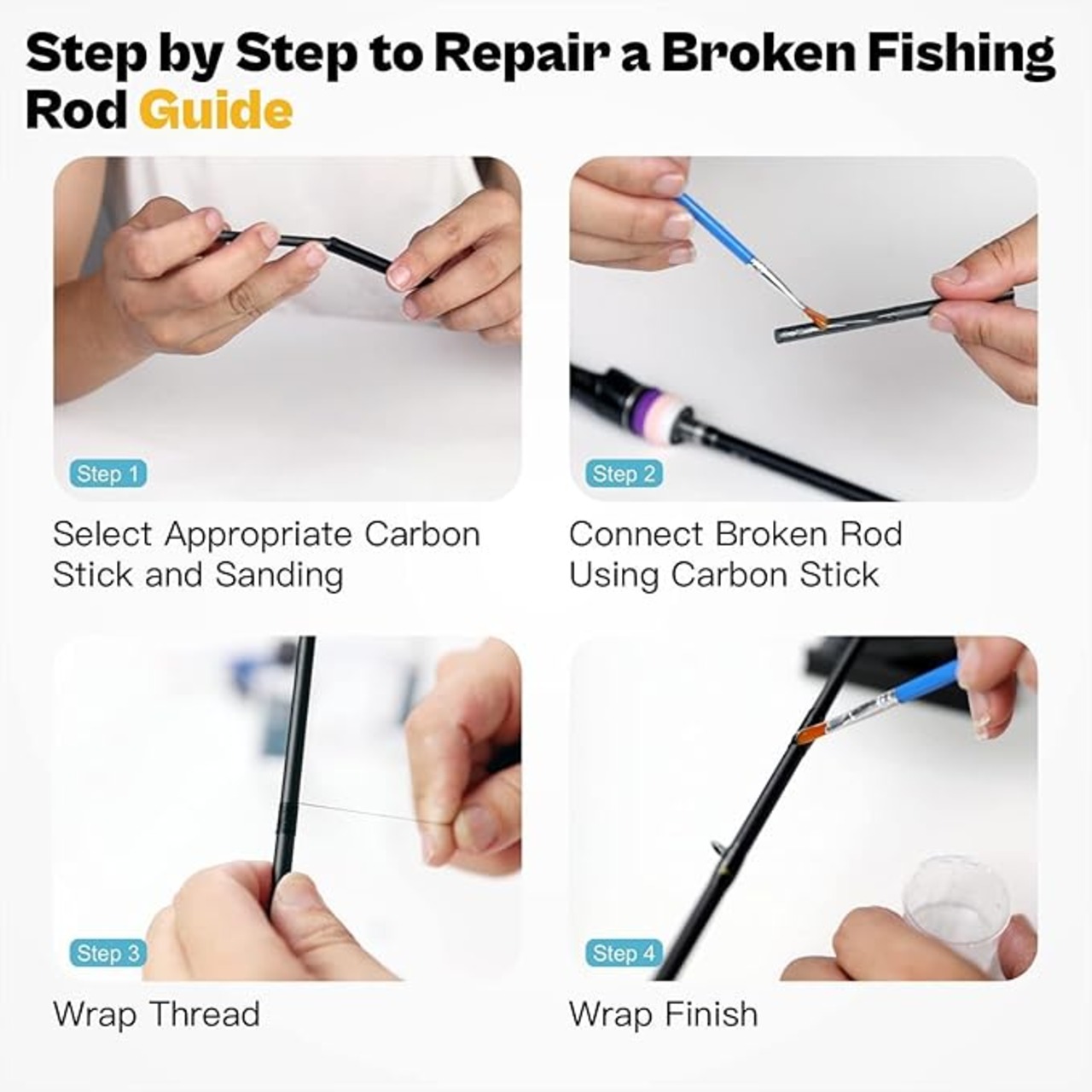 Step by Step to Repair a Broken Fishing Rod Guide

Step 1

Select Appropriate Carbon Stick and Sanding

Step 2

Connect Broken Rod Using Carbon Stick

Step 3

Wrap Thread

Step 4

Wrap Finish