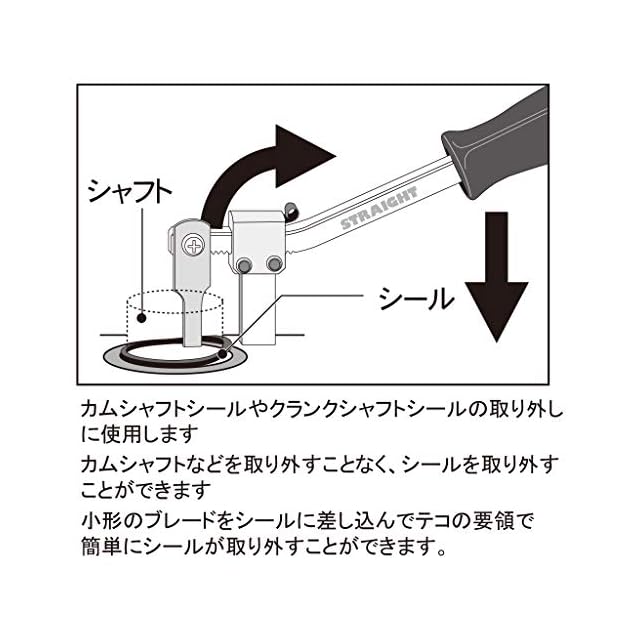 シャフト

STRAIGHT

シール

カムシャフトシールやクランクシャフトシールの取り外しに使用します

カムシャフトなどを取り外すことなく、シールを取り外すことができます

小形のブレードをシールに差し込んでテコの要領で簡単にシールが取り外すことができます。