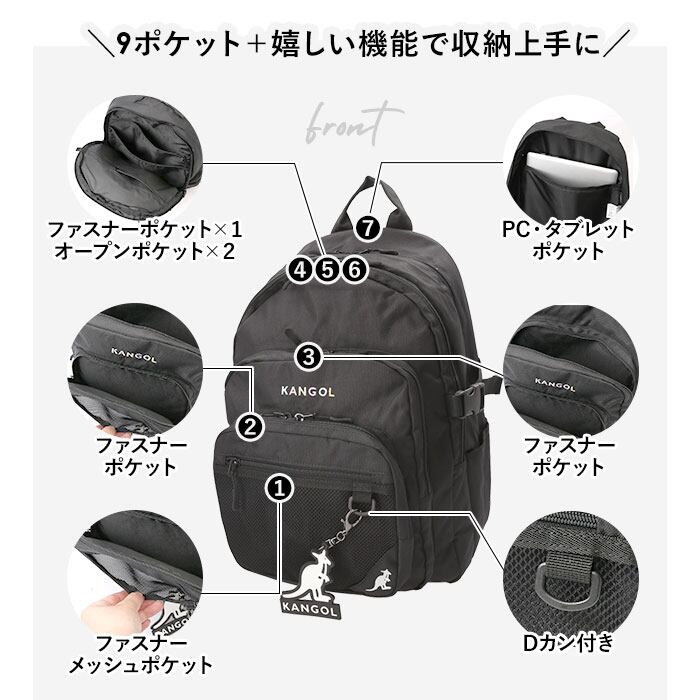 ＼9ポケット＋嬉しい機能で収納上手に／

front

ファスナーポケット×1
オープンポケット×2

PC・タブレット
ポケット

❼

❹❺❻

KANGOL

❸

KANGOL

KANGOL

❷

ファスナー
ポケット

ファスナー
ポケット

❶

KANGOL

ファスナー
メッシュポケット

Dカン付き