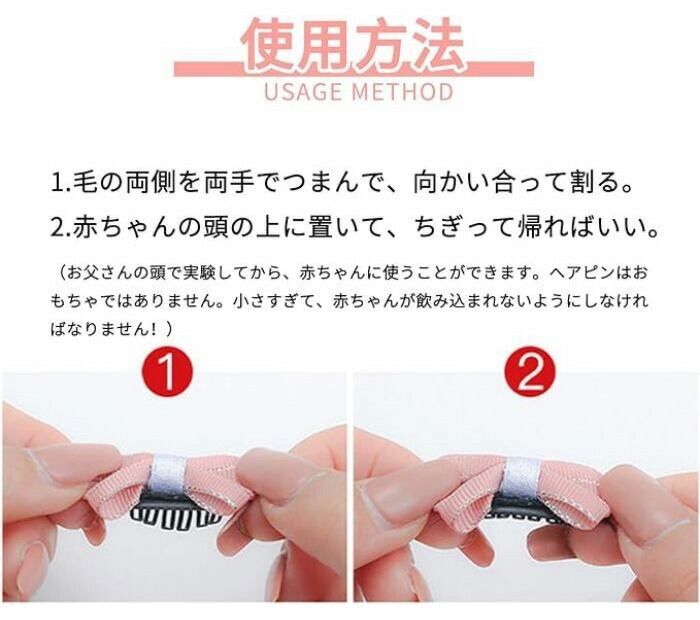 使用方法
USAGE METHOD

1.毛の両側を両手でつまんで、向かい合って割る。
2.赤ちゃんの頭の上に置いて、ちぎって帰ればいい。

（お父さんの頭で実験してから、赤ちゃんに使うことができます。ヘアピンはおもちゃではありません。小さすぎて、赤ちゃんが飲み込まれないようにしなければなりません！）

1

2