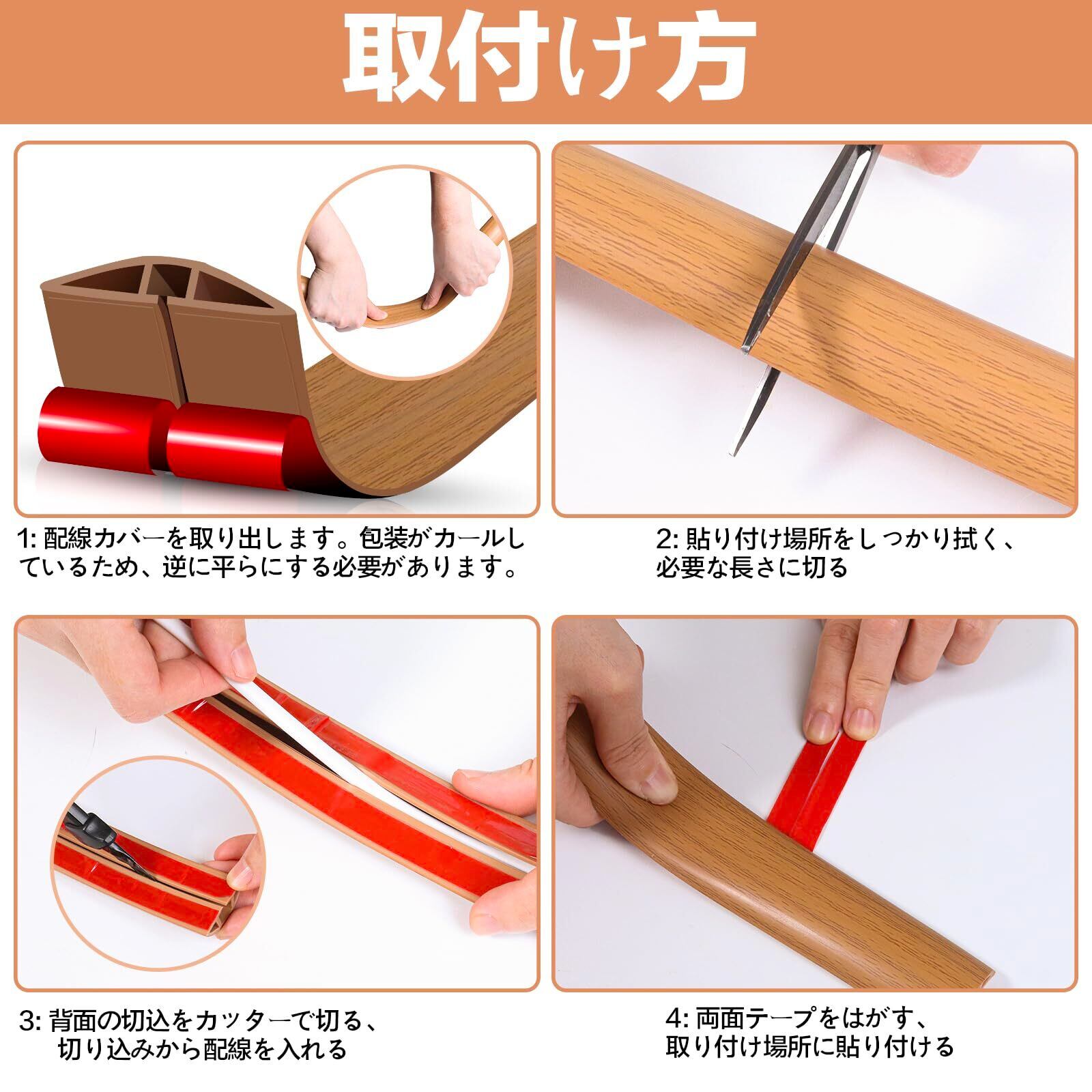 取付け方

1: 配線カバーを取り出します。包装がカールしているため、逆に平らにする必要があります。

2: 貼り付け場所をしっかり拭く、必要な長さに切る

3: 背面の切込をカッターで切る、切り込みから配線を入れる

4: 両面テープをはがす、取り付け場所に貼り付ける