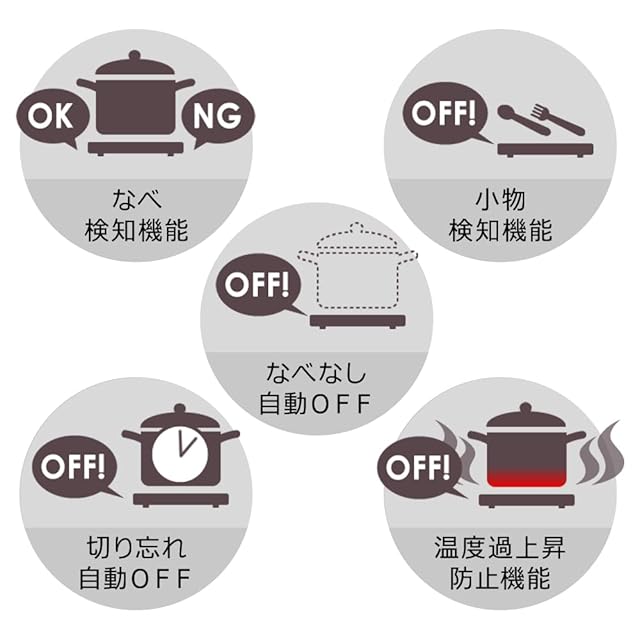 OK
NG
なべ
検知機能

OFF!
小物
検知機能

OFF!
なべなし
自動ＯＦＦ

OFF!
切り忘れ
自動ＯＦＦ

OFF!
温度過上昇
防止機能