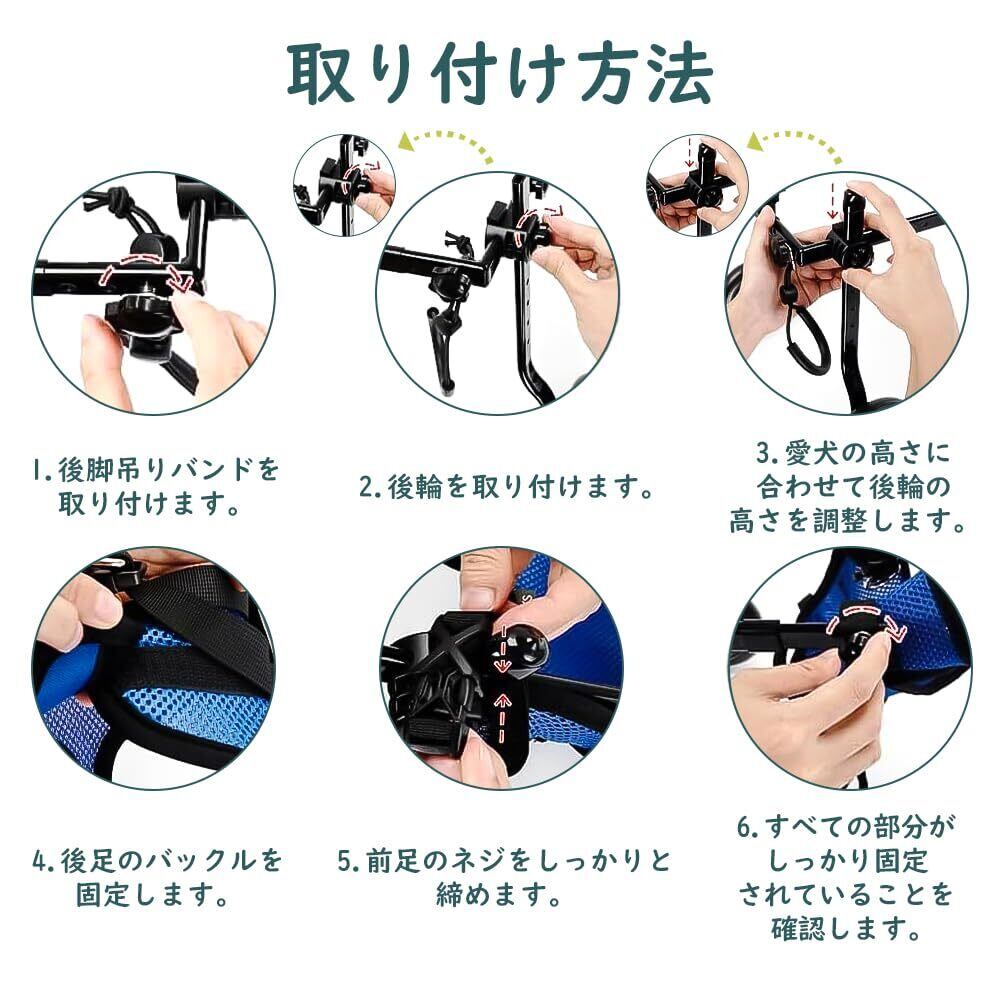 取り付け方法

1.後脚吊りバンドを取り付けます。

2.後輪を取り付けます。

3.愛犬の高さに合わせて後輪の高さを調整します。

4.後足のバックルを固定します。

5.前足のネジをしっかりと締めます。

6.すべての部分がしっかり固定されていることを確認します。