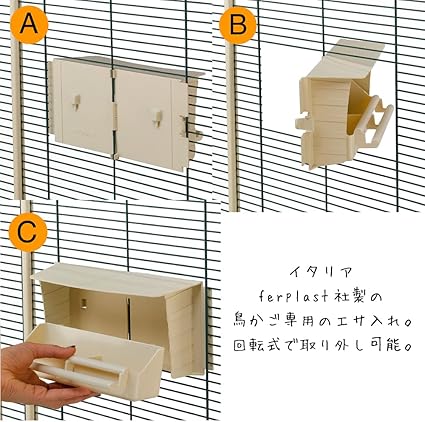 A

B

C

イタリア
ferplast社製の
鳥かご専用のエサ入れ。
回転式で取り外し可能。