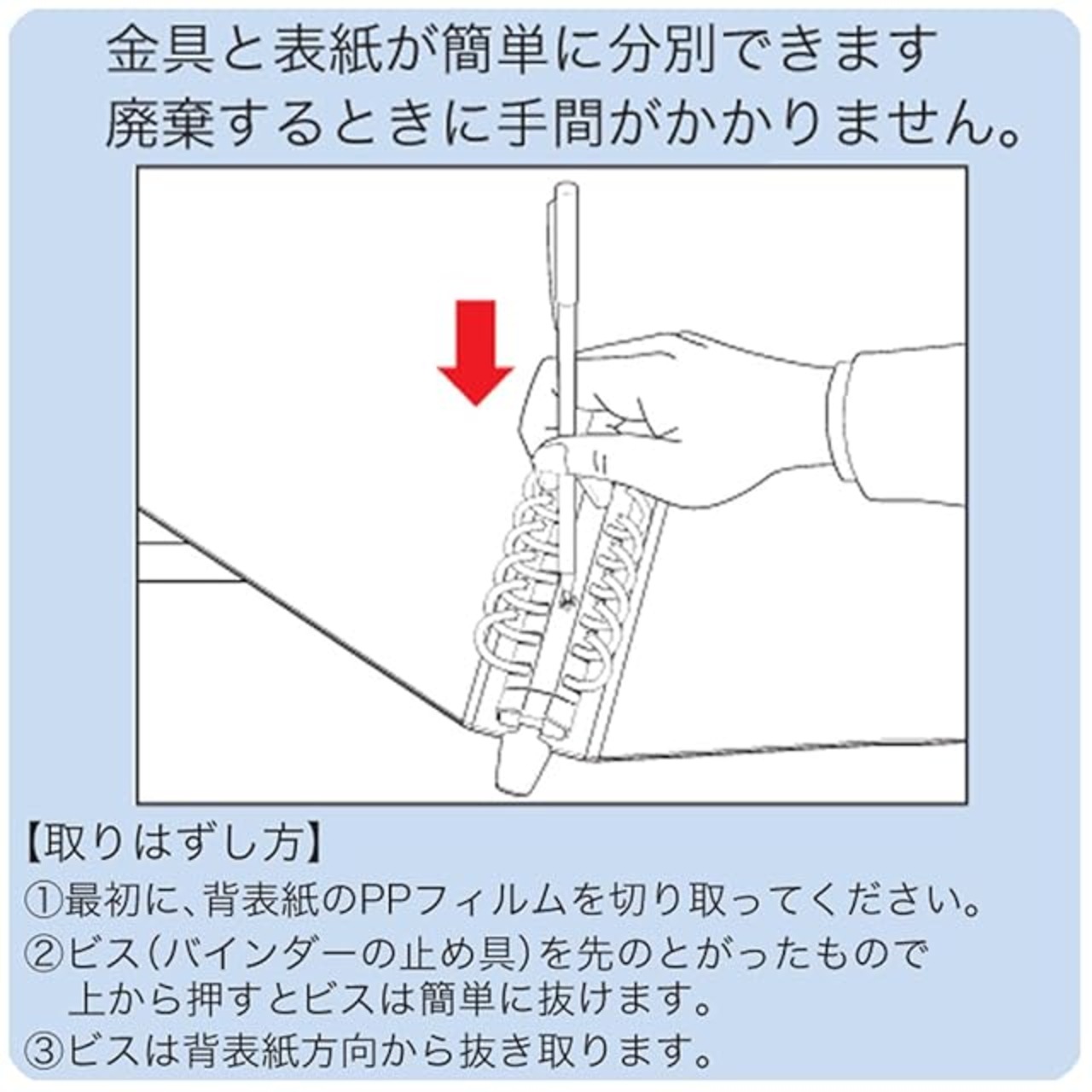 金具と表紙が簡単に分別できます
廃棄するときに手間がかかりません。

【取りはずし方】
①最初に、背表紙のPPフィルムを切り取ってください。
②ビス(バインダーの止め具)を先のとがったもので上から押すとビスは簡単に抜けます。
③ビスは背表紙方向から抜き取ります。