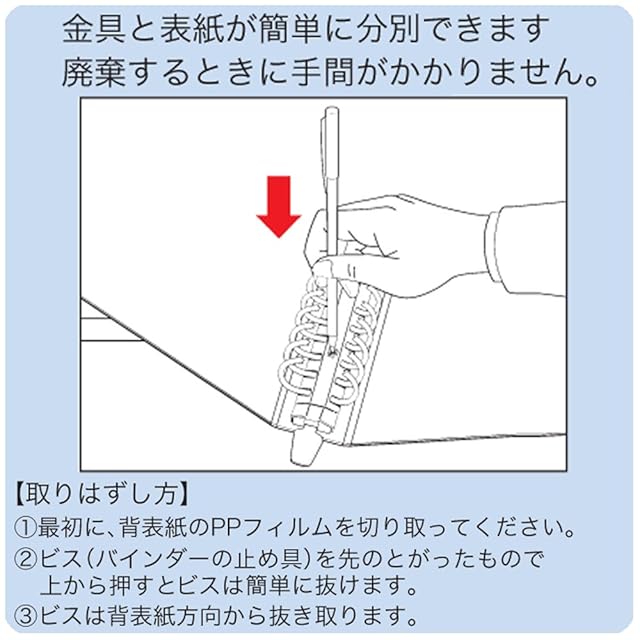 金具と表紙が簡単に分別できます
廃棄するときに手間がかかりません。

【取りはずし方】
①最初に、背表紙のPPフィルムを切り取ってください。
②ビス（バインダーの止め具）を先のとがったもので上から押すとビスは簡単に抜けます。
③ビスは背表紙方向から抜き取ります。