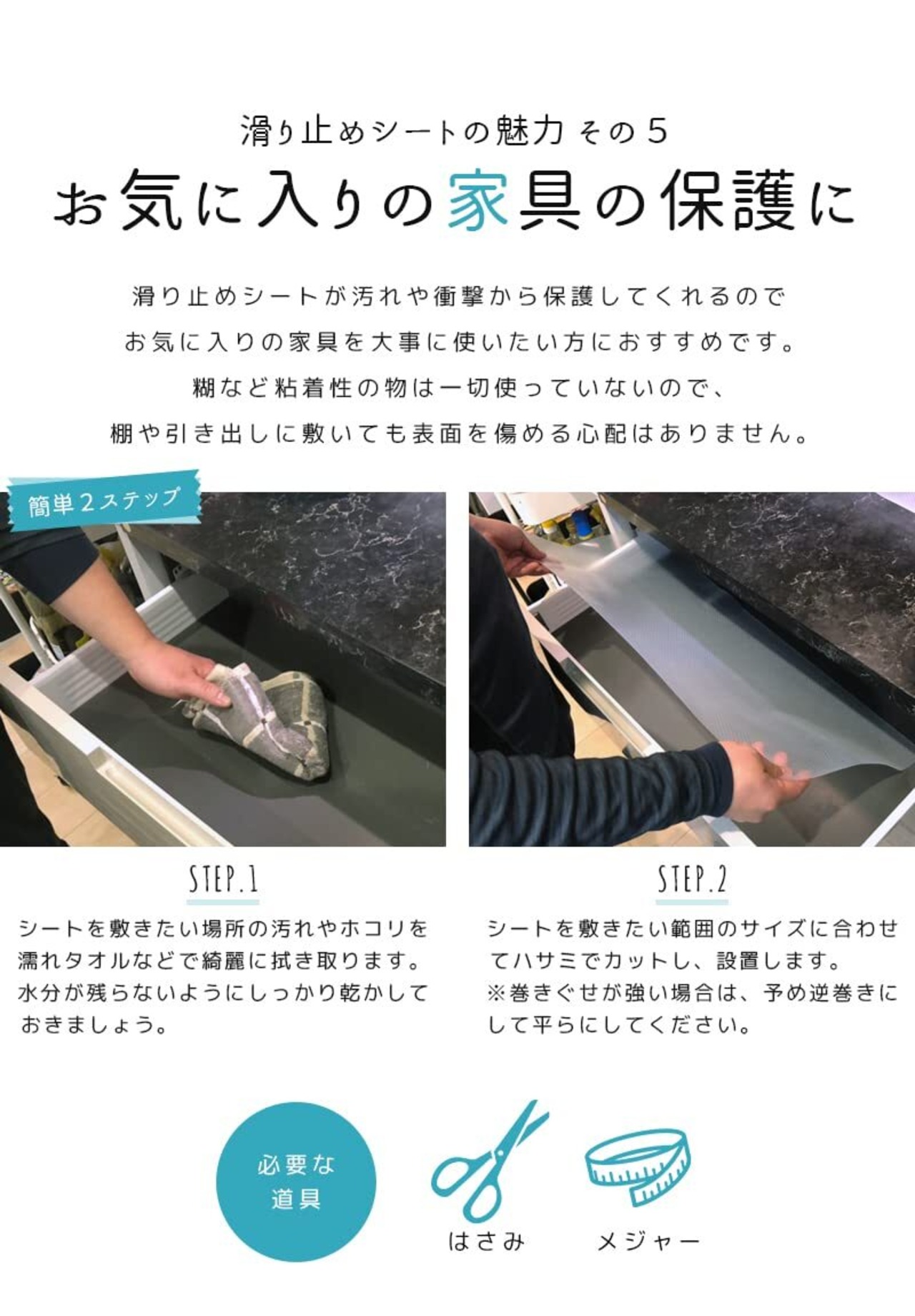 滑り止めシートの魅力 その5

お気に入りの家具の保護に

滑り止めシートが汚れや衝撃から保護してくれるので
お気に入りの家具を大事に使いたい方におすすめです。
糊など粘着性の物は一切使っていないので、
棚や引き出しに敷いても表面を傷める心配はありません。

簡単2ステップ

STEP.1

シートを敷きたい場所の汚れやホコリを濡れタオルなどで綺麗に拭き取ります。水分が残らないようにしっかり乾かしておきましょう。

STEP.2

シートを敷きたい範囲のサイズに合わせてハサミでカットし、設置します。
※巻きぐせが強い場合は、予め逆巻きにして平らにしてください。

必要な道具

はさみ

メジャー