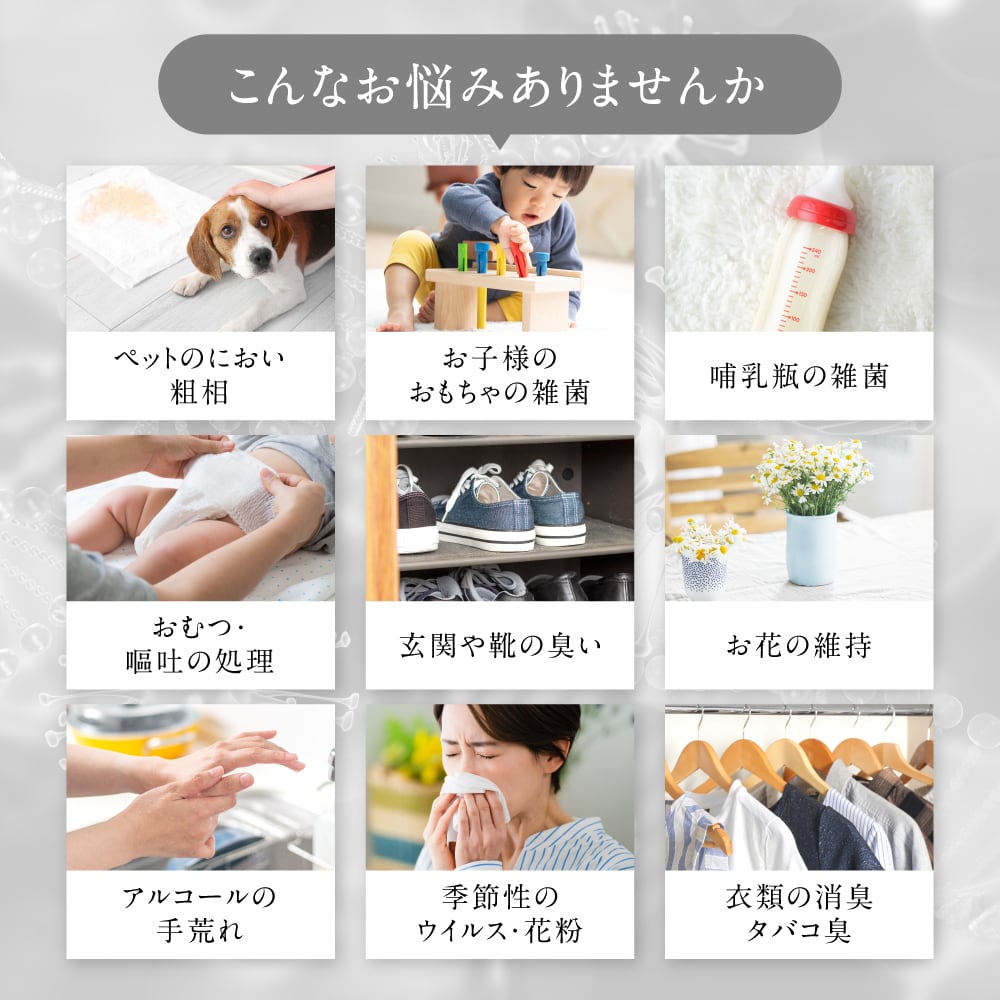 こんなお悩みありませんか

ペットのにおい
粗相

お子様の
おもちゃの雑菌

哺乳瓶の雑菌

おむつ・
嘔吐の処理

玄関や靴の臭い

お花の維持

アルコールの
手荒れ

季節性の
ウイルス・花粉

衣類の消臭
タバコ臭