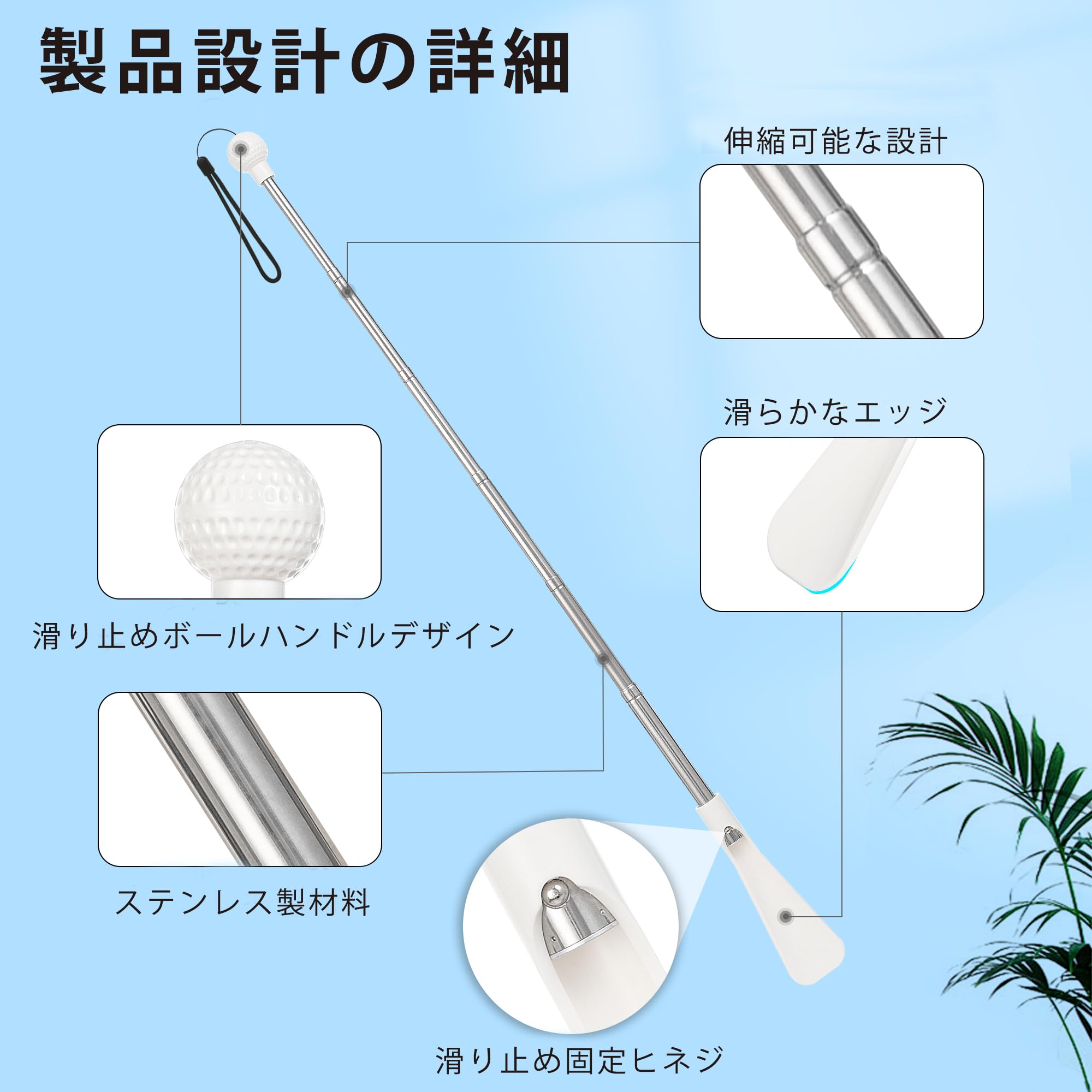 製品設計の詳細

伸縮可能な設計

滑らかなエッジ

滑り止めボールハンドルデザイン

ステンレス製材料

滑り止め固定ヒネジ