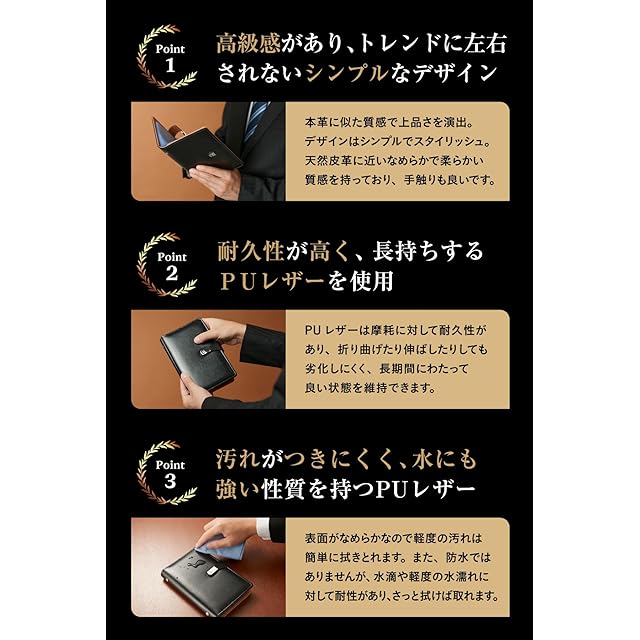 Point 1

高級感があり、トレンドに左右されないシンプルなデザイン

本革に似た質感で上品さを演出。デザインはシンプルでスタイリッシュ。天然皮革に近いなめらかで柔らかい質感を持っており、手触りも良いです。

Point 2

耐久性が高く、長持ちするPUレザーを使用

PU レザーは摩耗に対して耐久性があり、折り曲げたり伸ばしたりしても劣化しにくく、長期間にわたって良い状態を維持できます。

Point 3

汚れがつきにくく、水にも強い性質を持つPUレザー

表面がなめらかなので軽度の汚れは簡単に拭きとれます。また、防水ではありませんが、水滴や軽度の水濡れに対して耐性があり、さっと拭けば取れます。