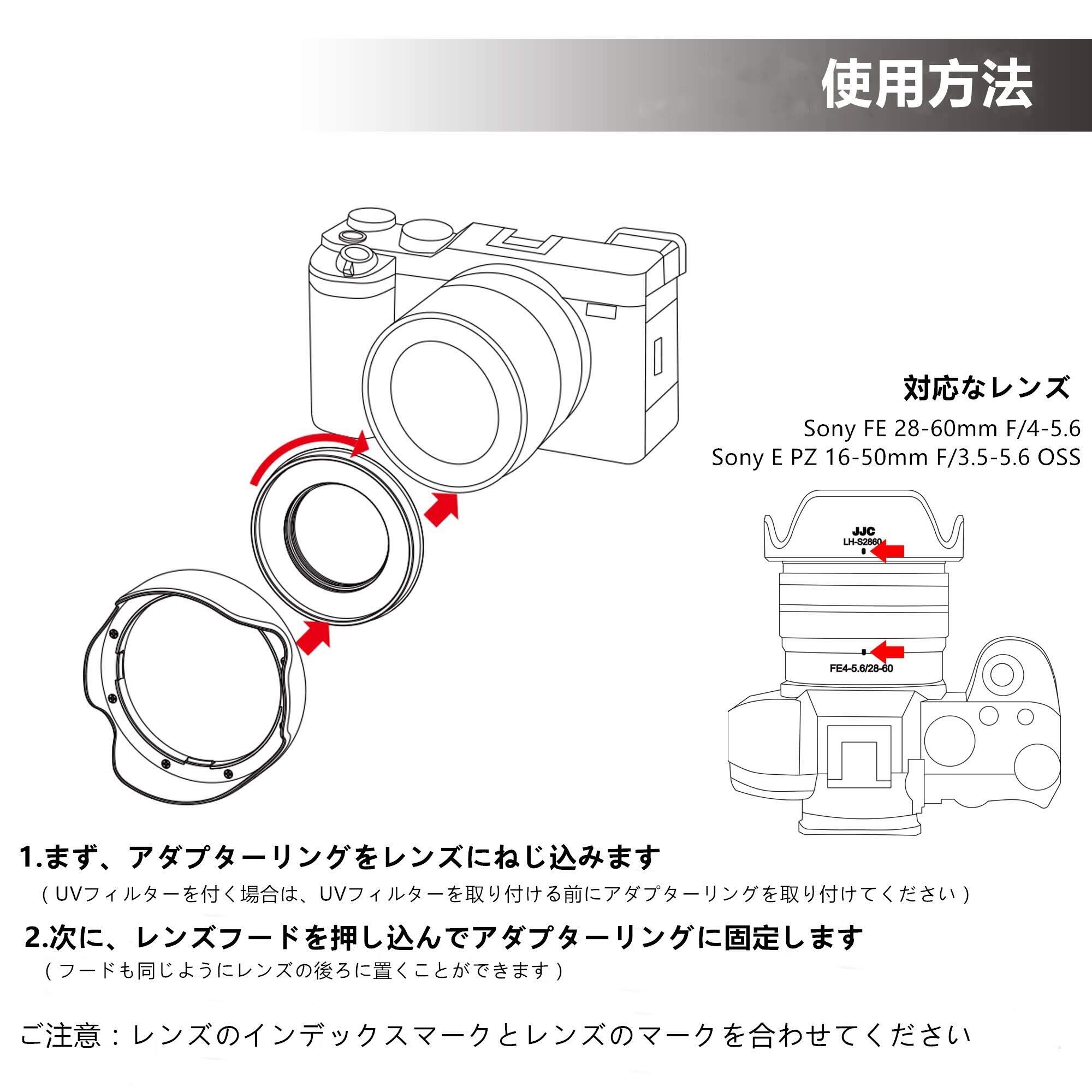 使用方法

対応なレンズ

Sony FE 28-60mm F/4-5.6
Sony E PZ 16-50mm F/3.5-5.6 OSS

JJC
LH-S2860

FE4-5.6/28-60

1.まず、アダプターリングをレンズにねじ込みます

（UVフィルターを付く場合は、UVフィルターを取り付ける前にアダプターリングを取り付けてください）

2.次に、レンズフードを押し込んでアダプターリングに固定します

（フードも同じようにレンズの後ろに置くことができます）

ご注意：レンズのインデックスマークとレンズのマークを合わせてください