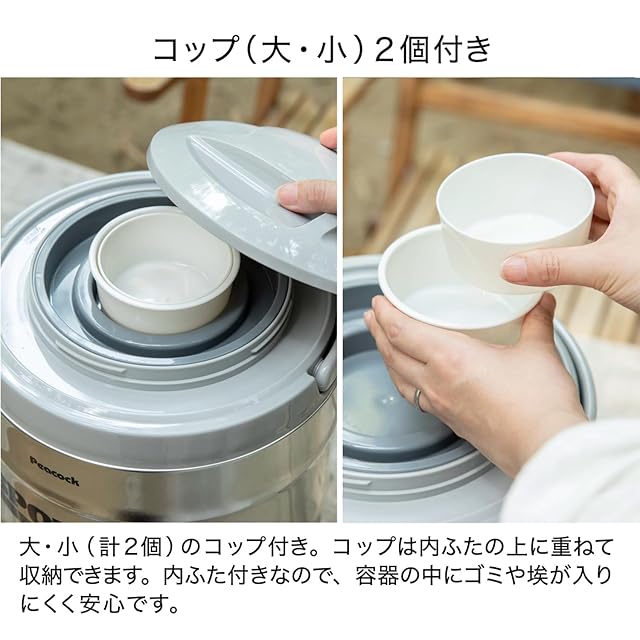 コップ（大・小）2個付き

Peacock

大・小（計2個）のコップ付き。コップは内ふたの上に重ねて収納できます。内ふた付きなので、容器の中にゴミや埃が入りにくく安心です。