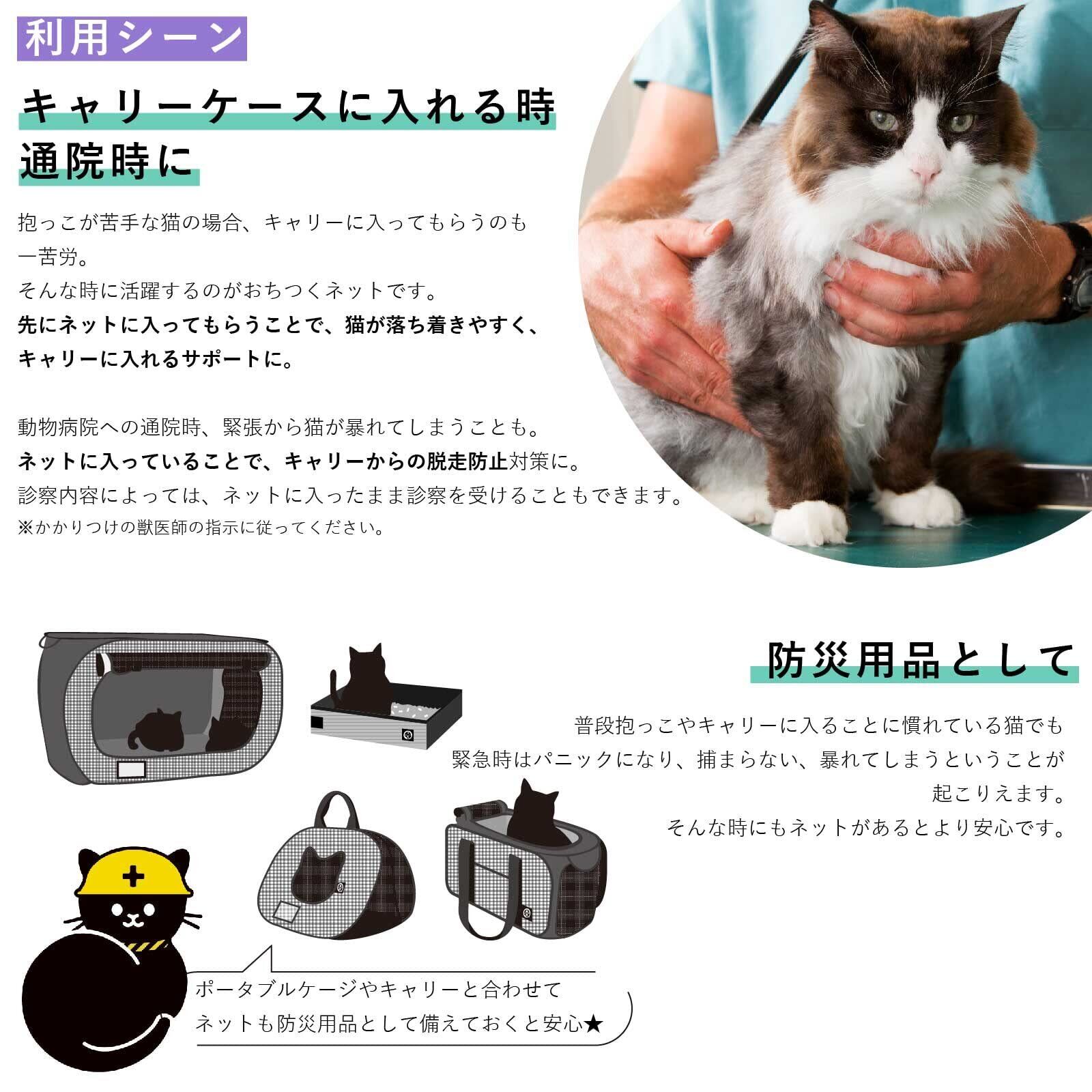 利用シーン

キャリーケースに入れる時
通院時に

抱っこが苦手な猫の場合、キャリーに入ってもらうのも一苦労。
そんな時に活躍するのがおちつくネットです。
先にネットに入ってもらうことで、猫が落ち着きやすく、キャリーに入れるサポートに。

動物病院への通院時、緊張から猫が暴れてしまうことも。
ネットに入っていることで、キャリーからの脱走防止対策に。
診察内容によっては、ネットに入ったまま診察を受けることもできます。
※かかりつけの獣医師の指示に従ってください。

防災用品として

普段抱っこやキャリーに入ることに慣れている猫でも緊急時はパニックになり、捕まらない、暴れてしまうということが起こりえます。
そんな時にもネットがあるとより安心です。

ポータブルケージやキャリーと合わせて
ネットも防災用品として備えておくと安心★