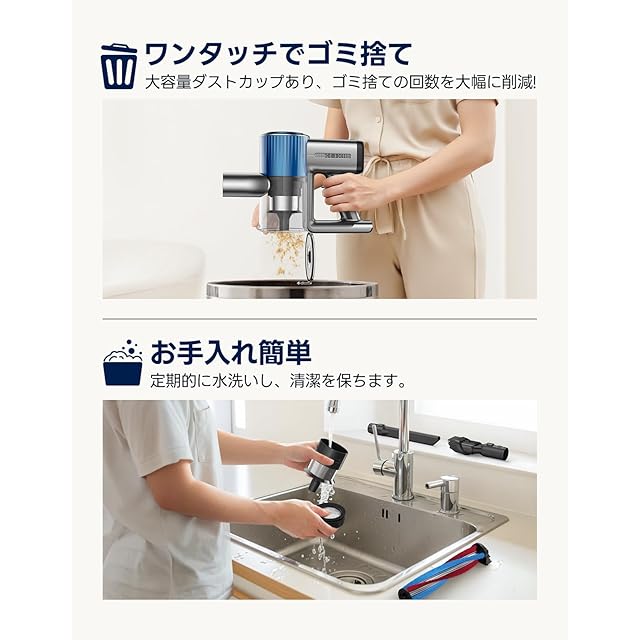 ワンタッチでゴミ捨て
大容量ダストカップあり、ゴミ捨ての回数を大幅に削減!

お手入れ簡単
定期的に水洗いし、清潔を保ちます。