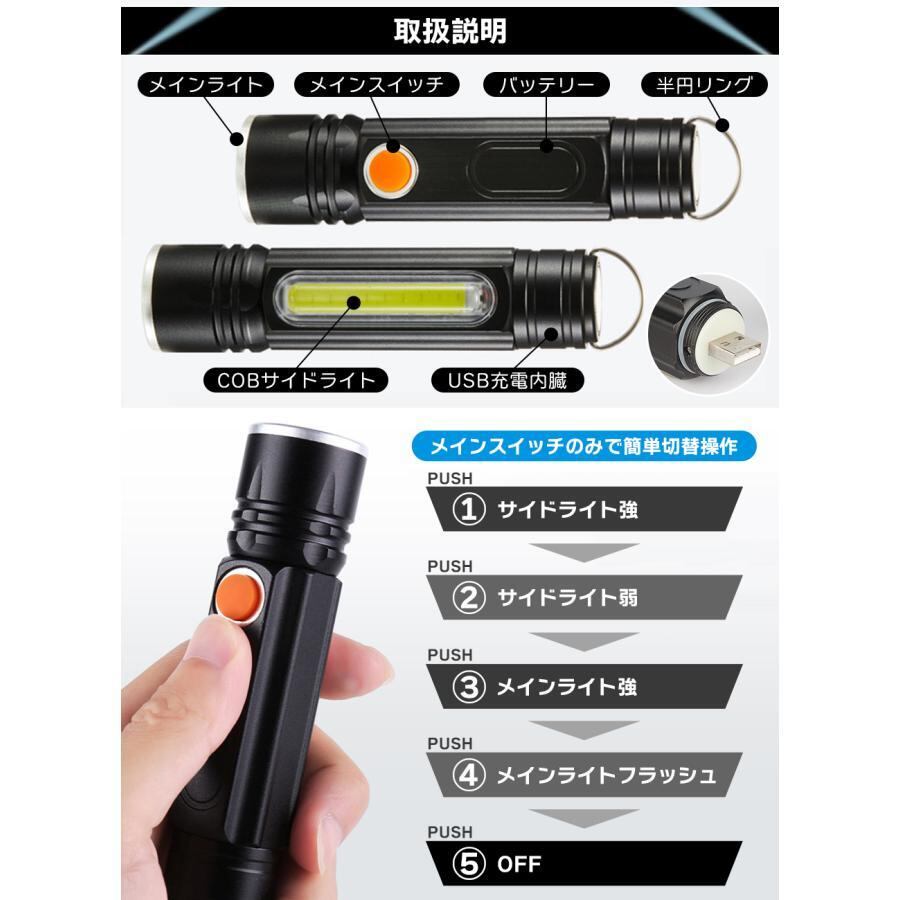 取扱説明

メインライト

メインスイッチ

バッテリー

半円リング

COBサイドライト

USB充電内臓

メインスイッチのみで簡単切替操作

PUSH

① サイドライト強

PUSH

② サイドライト弱

PUSH

③ メインライト強

PUSH

④ メインライトフラッシュ

PUSH

⑤ OFF