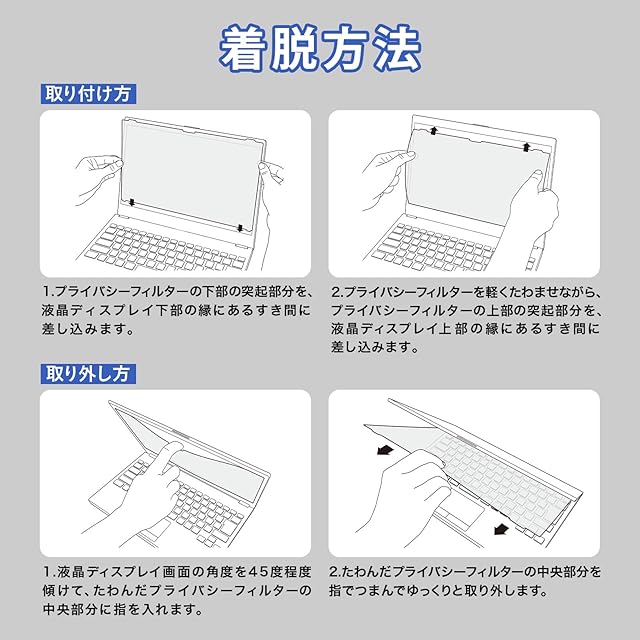 着脱方法

取り付け方

1.プライバシーフィルターの下部の突起部分を、液晶ディスプレイ下部の縁にあるすき間に差し込みます。

2.プライバシーフィルターを軽くたわませながら、プライバシーフィルターの上部の突起部分を、液晶ディスプレイ上部の縁にあるすき間に差し込みます。

取り外し方

1.液晶ディスプレイ画面の角度を45度程度傾けて、たわんだプライバシーフィルターの中央部分に指を入れます。

2.たわんだプライバシーフィルターの中央部分を指でつまんでゆっくりと取り外します。