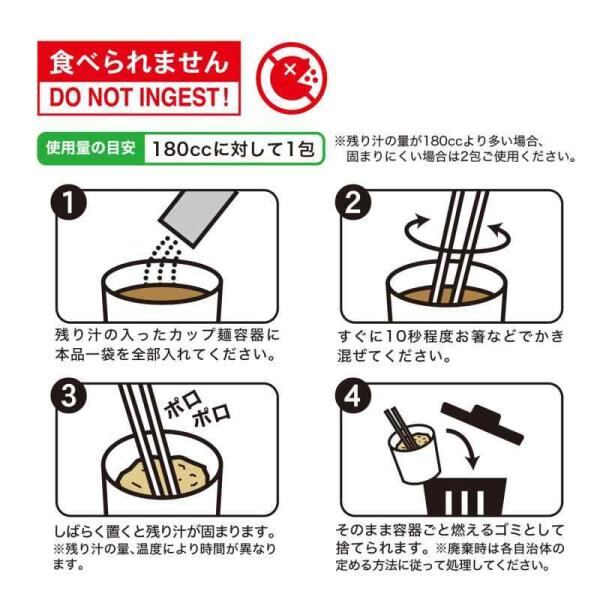 食べられません
DO NOT INGEST!

使用量の目安 180ccに対して1包

※残り汁の量が180ccより多い場合、固まりにくい場合は2包ご使用ください。

1
残り汁の入ったカップ麺容器に本品一袋を全部入れてください。

2
すぐに10秒程度お箸などでかき混ぜてください。

3
ポロ
ポロ
しばらく置くと残り汁が固まります。
※残り汁の量、温度により時間が異なります。

4
そのまま容器ごと燃えるゴミとして捨てられます。※廃棄時は各自治体の定める方法に従って処理してください。