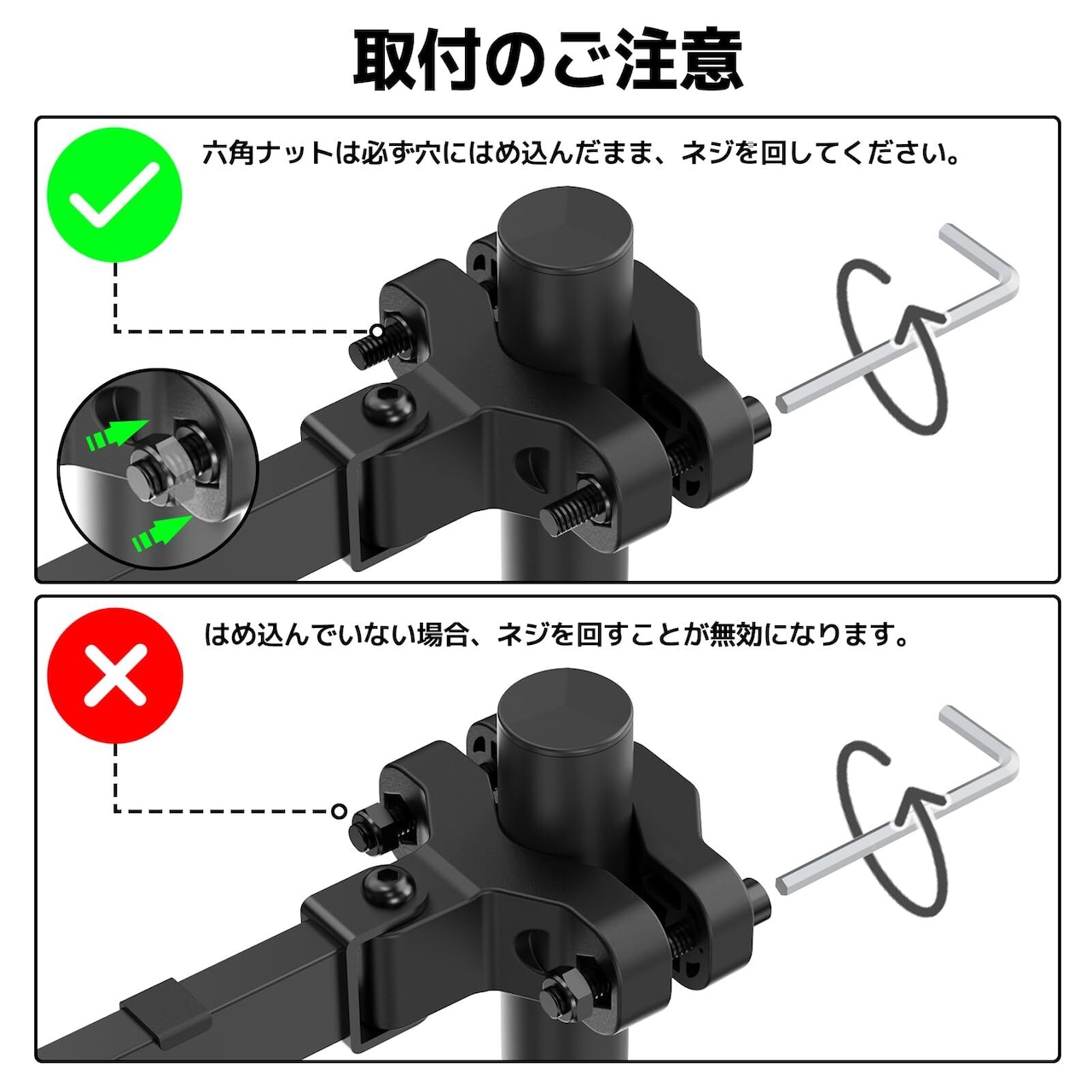 取付のご注意

六角ナットは必ず穴にはめ込んだまま、ネジを回してください。

はめ込んでいない場合、ネジを回すことが無効になります。