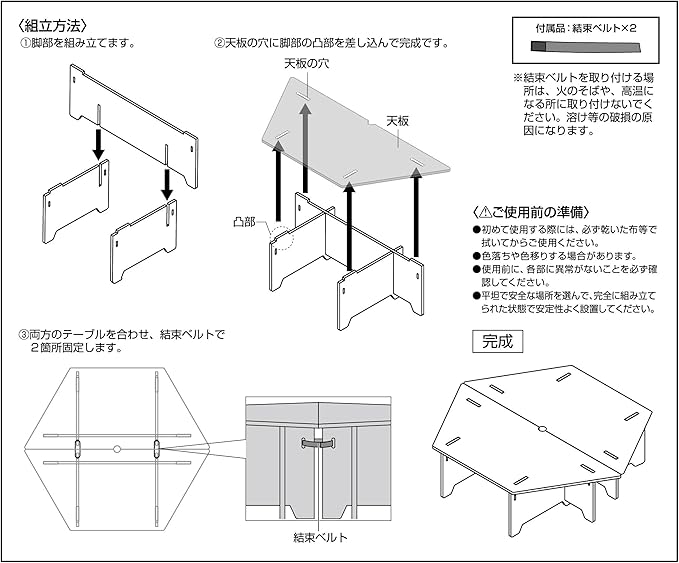 〈組立方法〉
①脚部を組み立てます。

②天板の穴に脚部の凸部を差し込んで完成です。

天板の穴

天板

凸部

付属品：結束ベルト×2

※結束ベルトを取り付ける場所は、火のそばや、高温になる所に取り付けないでください。溶け等の破損の原因になります。

〈⚠ご使用前の準備〉
●初めて使用する際には、必ず乾いた布等で拭いてからご使用ください。
●色落ちや色移りする場合があります。
●使用前に、各部に異常がないことを必ず確認してください。
●平坦で安全な場所を選んで、完全に組み立てられた状態で安定性よく設置してください。

③両方のテーブルを合わせ、結束ベルトで2箇所固定します。

結束ベルト

完成