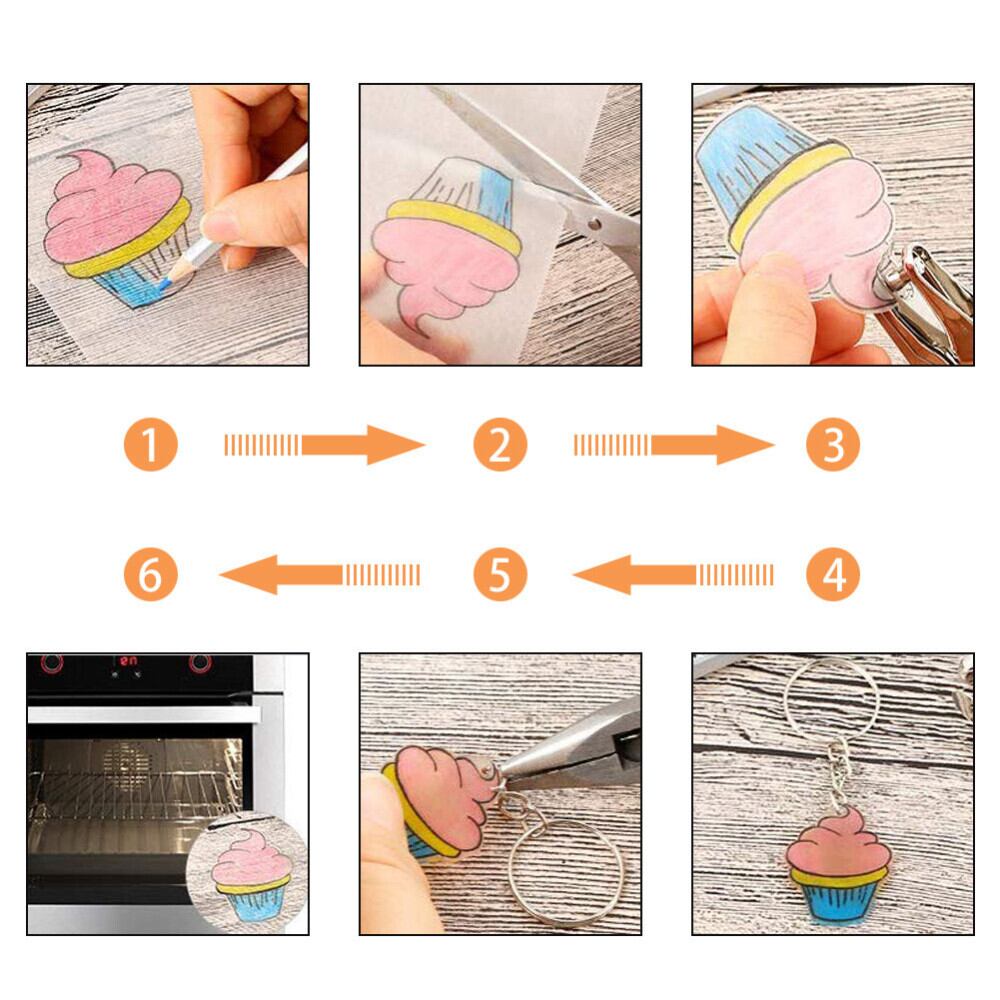 1
2
3
6
5
4