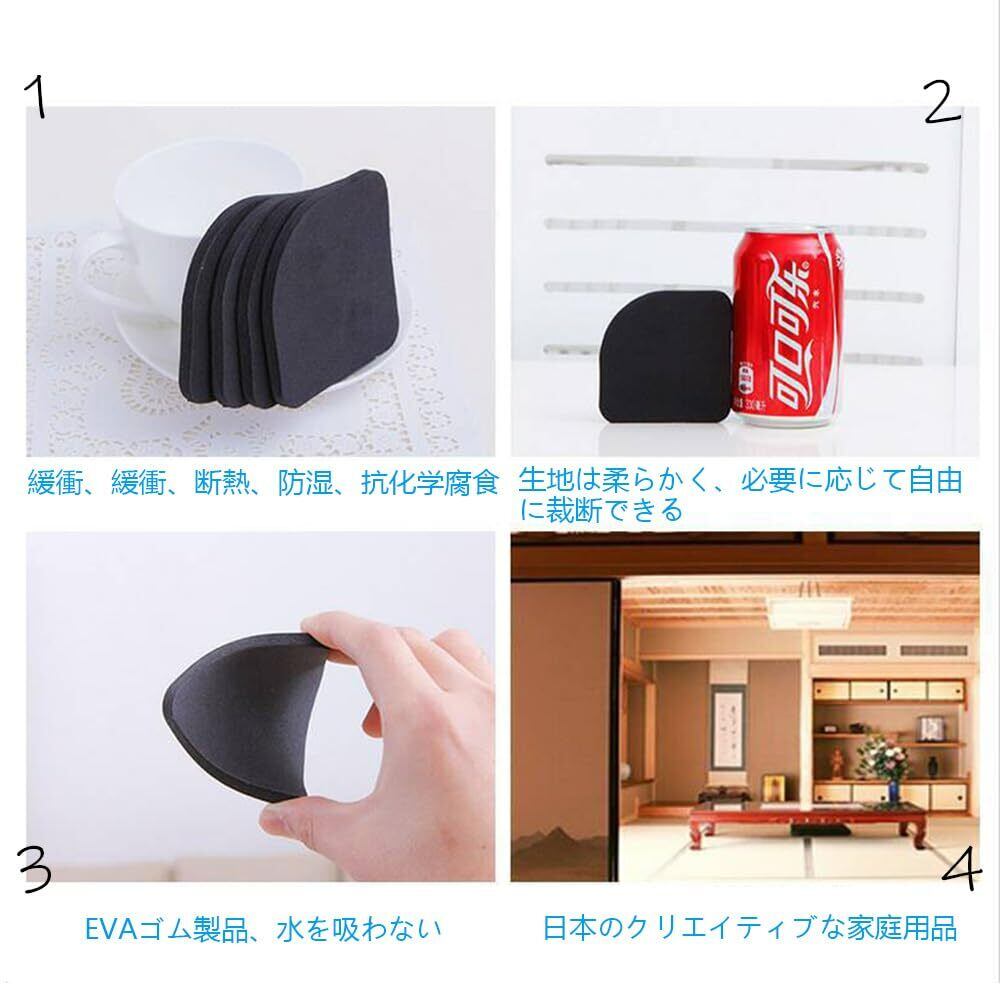 1

2

可口可乐

緩衝、緩衝、断熱、防湿、抗化学腐食

生地は柔らかく、必要に応じて自由に裁断できる

3

4

EVAゴム製品、水を吸わない

日本のクリエイティブな家庭用品