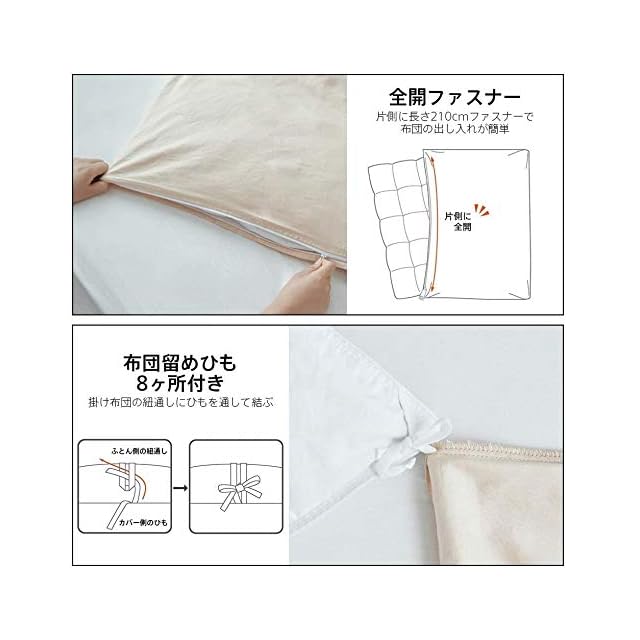 全開ファスナー

片側に長さ210cmファスナーで布団の出し入れが簡単

片側に全開

布団留めひも8ヶ所付き

掛け布団の紐通しにひもを通して結ぶ

ふとん側の紐通し

カバー側のひも