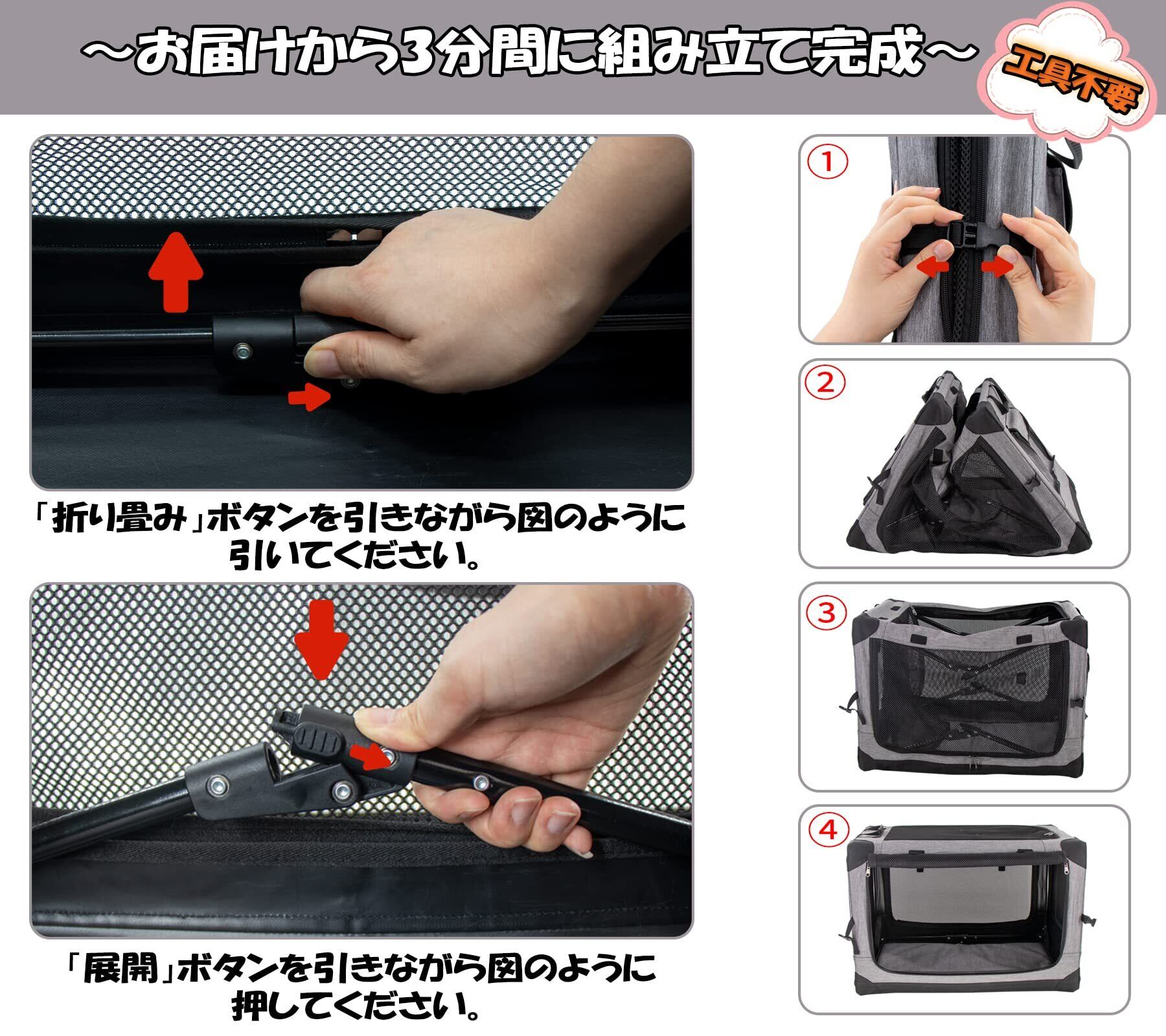 ～お届けから3分間に組み立て完成～

工具不要

「折り畳み」ボタンを引きながら図のように引いてください。

「展開」ボタンを引きながら図のように押してください。

①

②

③

④