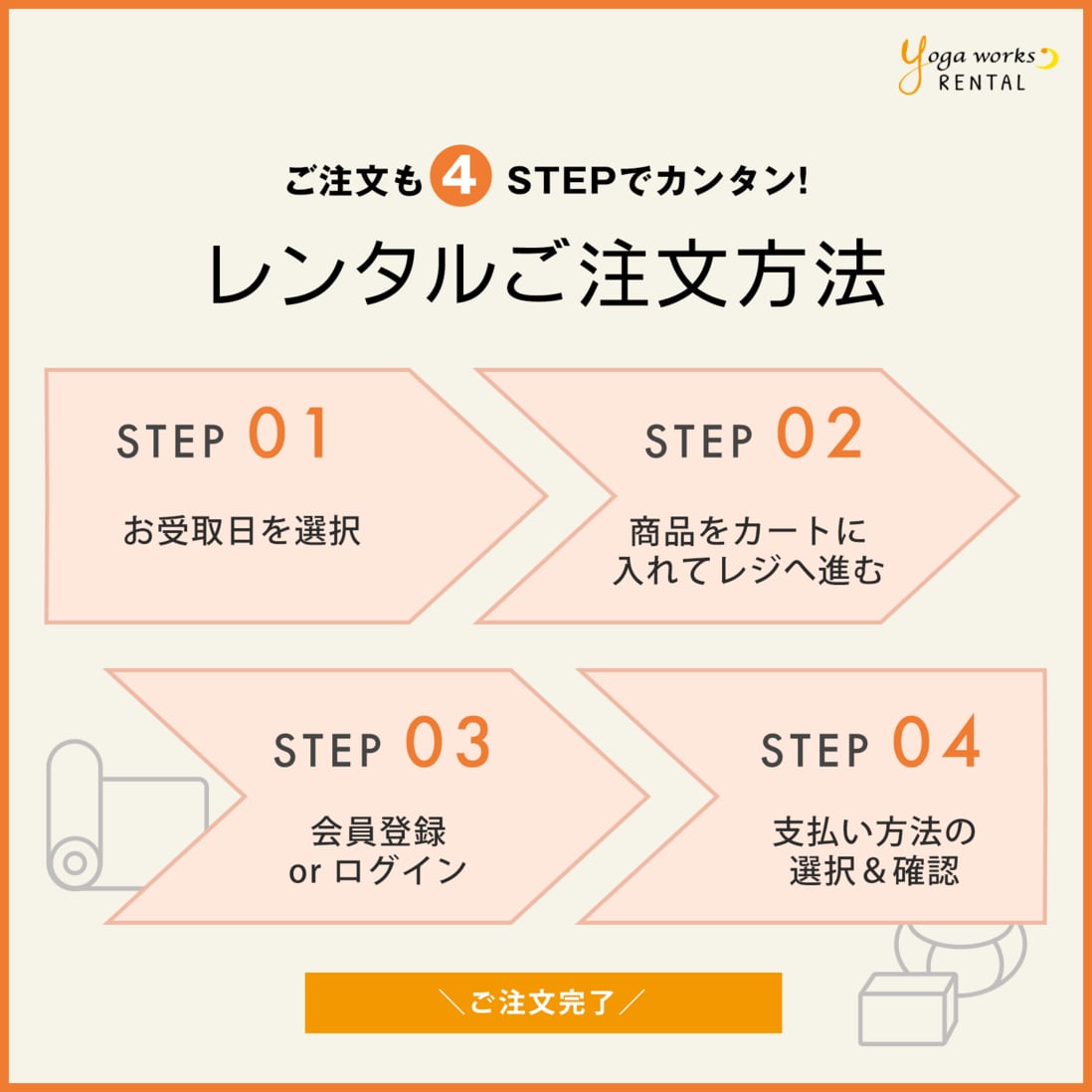 Yoga works
RENTAL

ご注文も 4 STEPでカンタン!

レンタルご注文方法

STEP 01
お受取日を選択

STEP 02
商品をカートに入れてレジへ進む

STEP 03
会員登録 or ログイン

STEP 04
支払い方法の選択＆確認

＼ご注文完了／