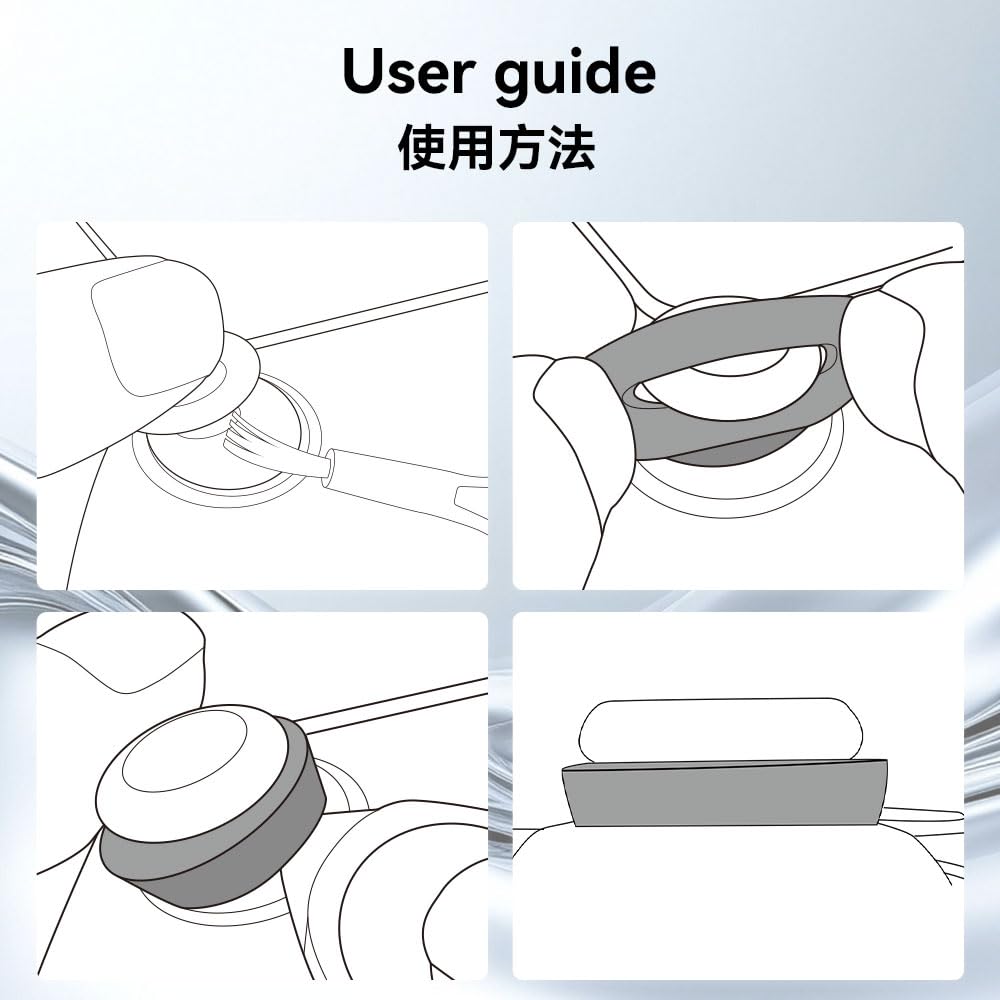 User guide
使用方法