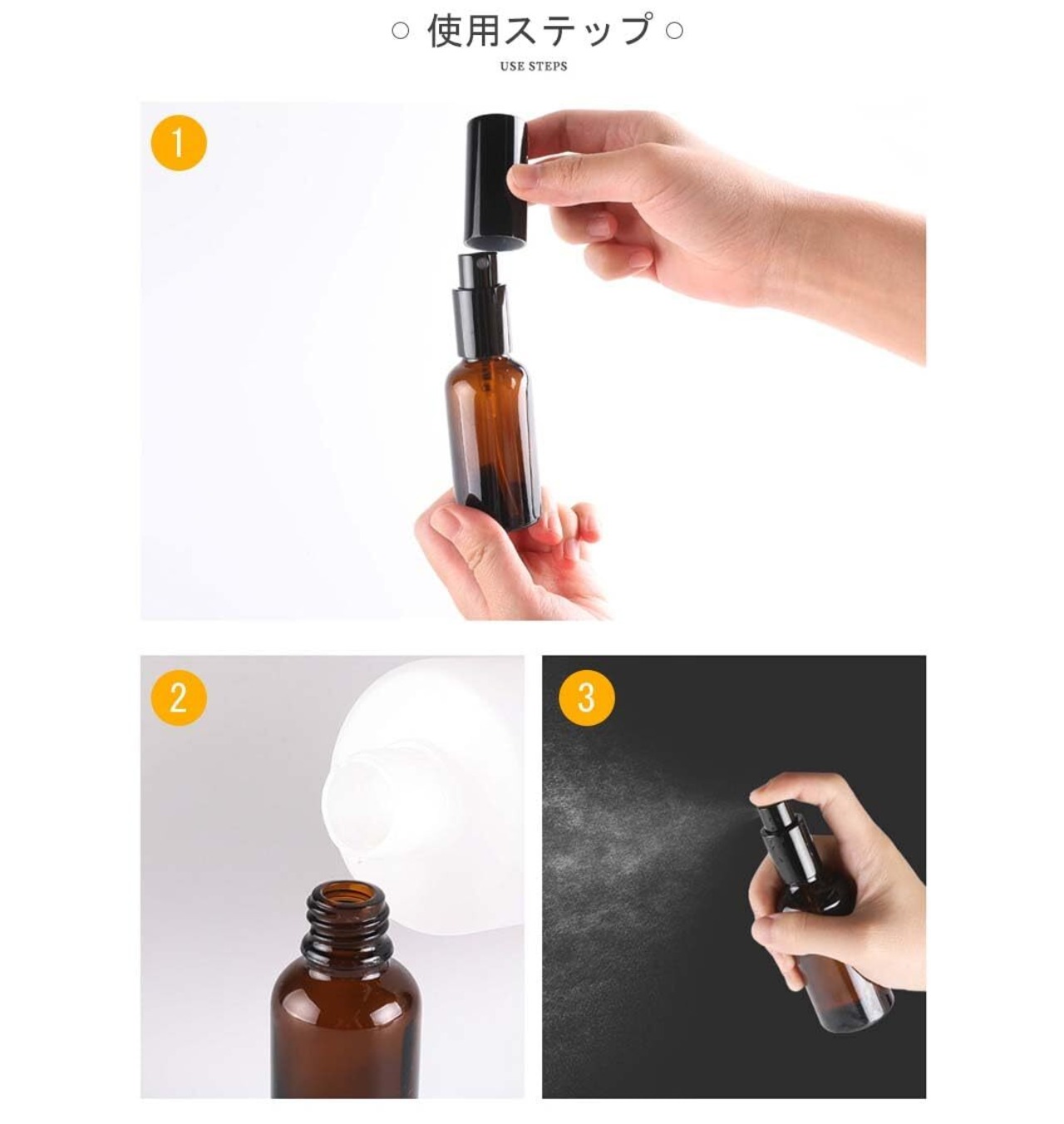 ○ 使用ステップ ○
USE STEPS

1

2

3