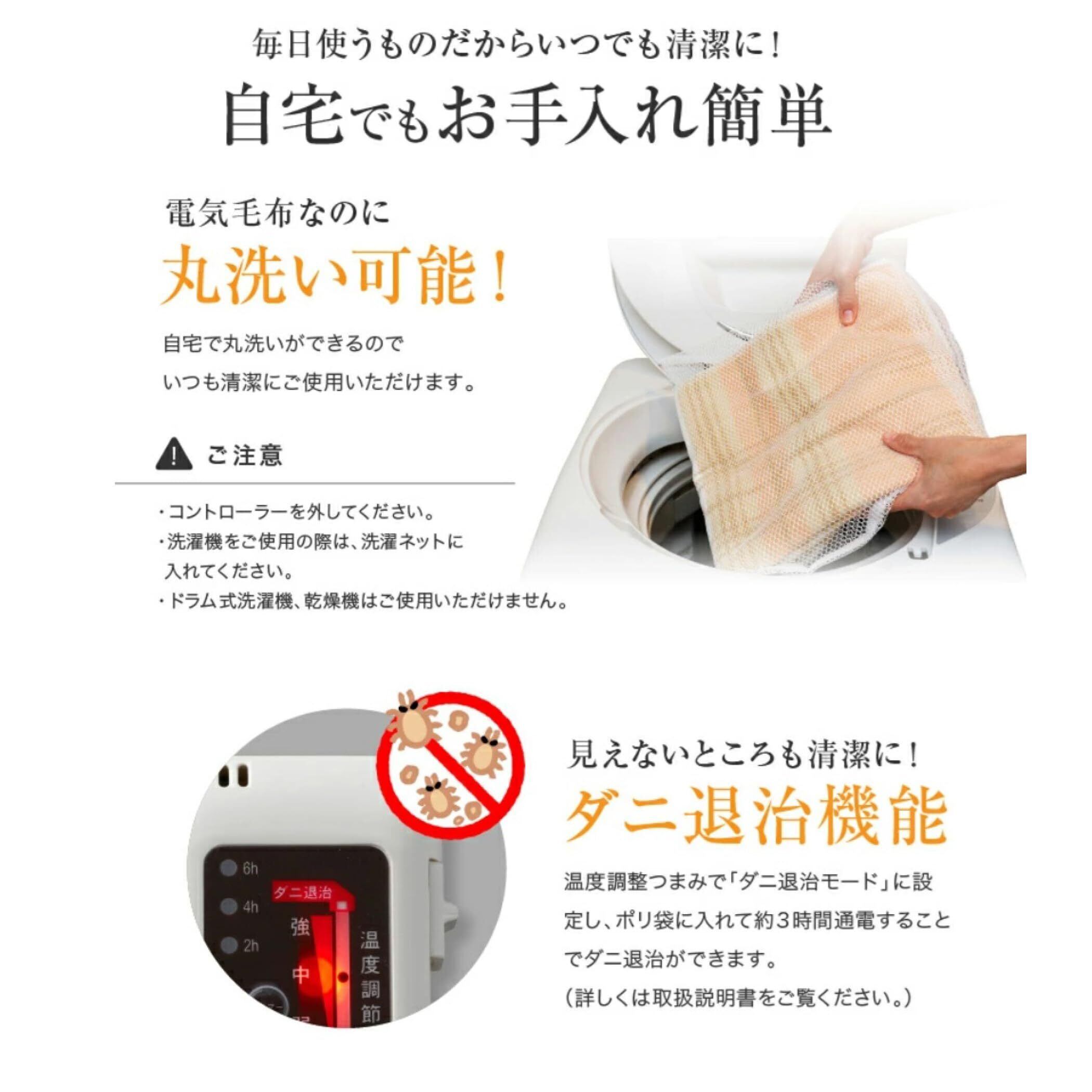 毎日使うものだからいつでも清潔に！

自宅でもお手入れ簡単

電気毛布なのに

丸洗い可能！

自宅で丸洗いができるので
いつも清潔にご使用いただけます。

ご注意

・コントローラーを外してください。
・洗濯機をご使用の際は、洗濯ネットに入れてください。
・ドラム式洗濯機、乾燥機はご使用いただけません。

6h
4h
2h
ダニ退治
強
中
温度調節

見えないところも清潔に！

ダニ退治機能

温度調整つまみで「ダニ退治モード」に設定し、ポリ袋に入れて約3時間通電することでダニ退治ができます。
（詳しくは取扱説明書をご覧ください。）