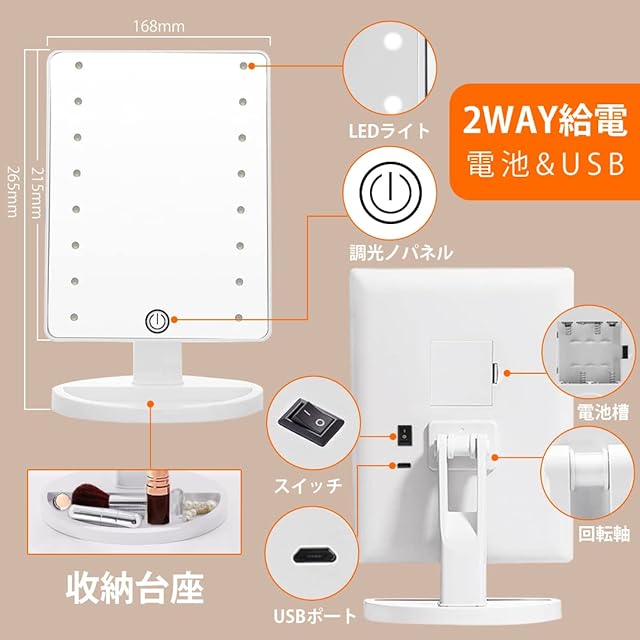 168mm

265mm

215mm

LEDライト

2WAY給電
電池&USB

調光ノパネル

電池槽

スイッチ

回転軸

収納台座

USBポート