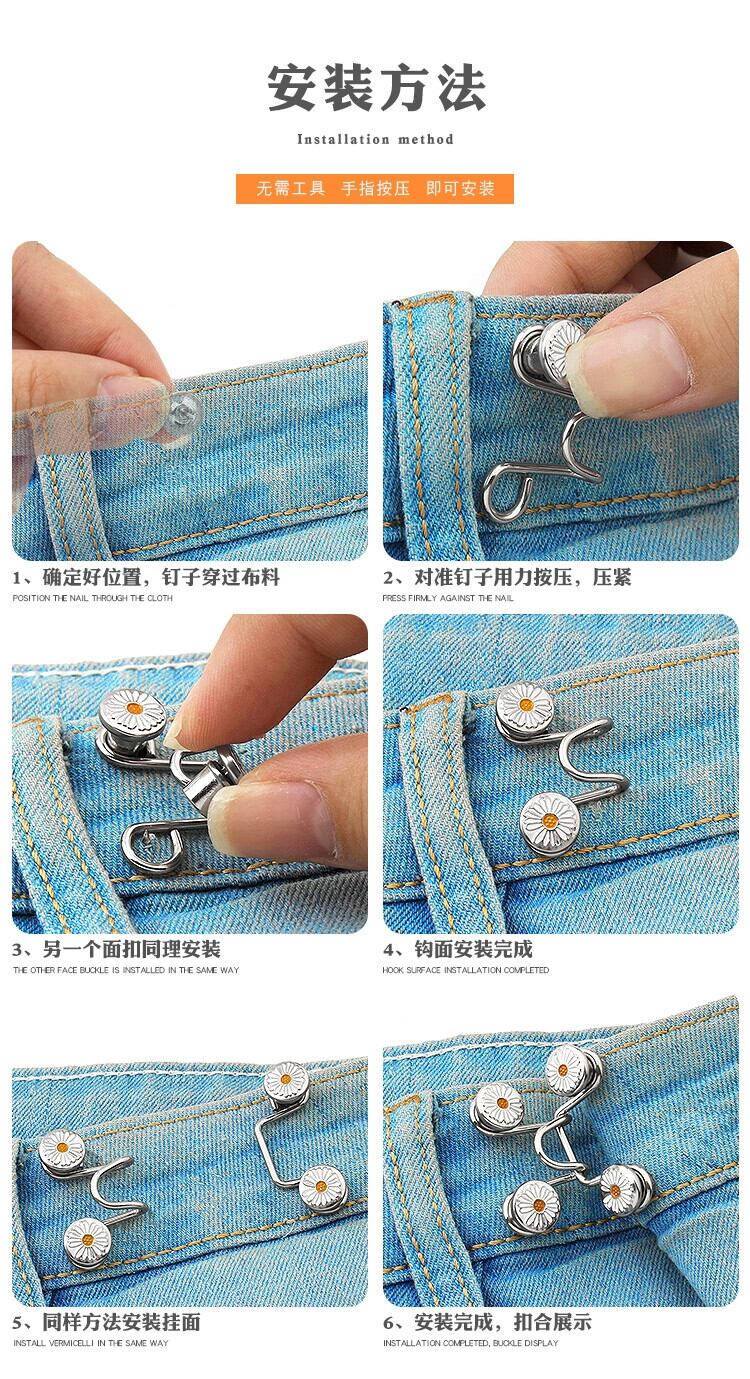 安装方法

Installation method

无需工具 手指按压 即可安装

1、确定好位置，钉子穿过布料
POSITION THE NAIL THROUGH THE CLOTH

2、对准钉子用力按压，压紧
PRESS FIRMLY AGAINST THE NAIL

3、另一个面扣同理安装
THE OTHER FACE BUCKLE IS INSTALLED IN THE SAME WAY

4、钩面安装完成
HOOK SURFACE INSTALLATION COMPLETED

5、同样方法安装挂面
INSTALL VERMICELLI IN THE SAME WAY

6、安装完成，扣合展示
INSTALLATION COMPLETED, BUCKLE DISPLAY