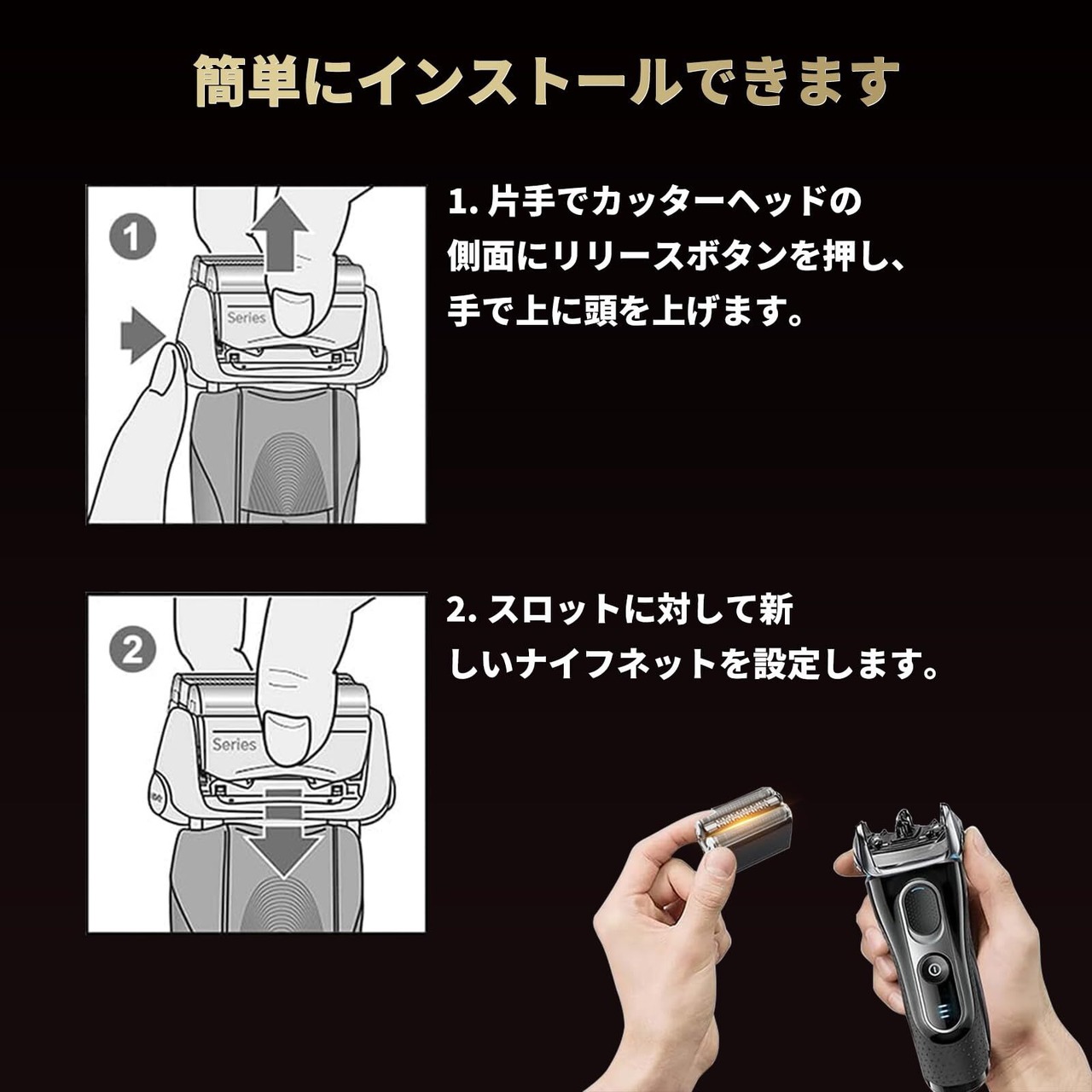 簡単にインストールできます

1
Series

1. 片手でカッターヘッドの側面にリリースボタンを押し、手で上に頭を上げます。

2
Series

2. スロットに対して新しいナイフネットを設定します。