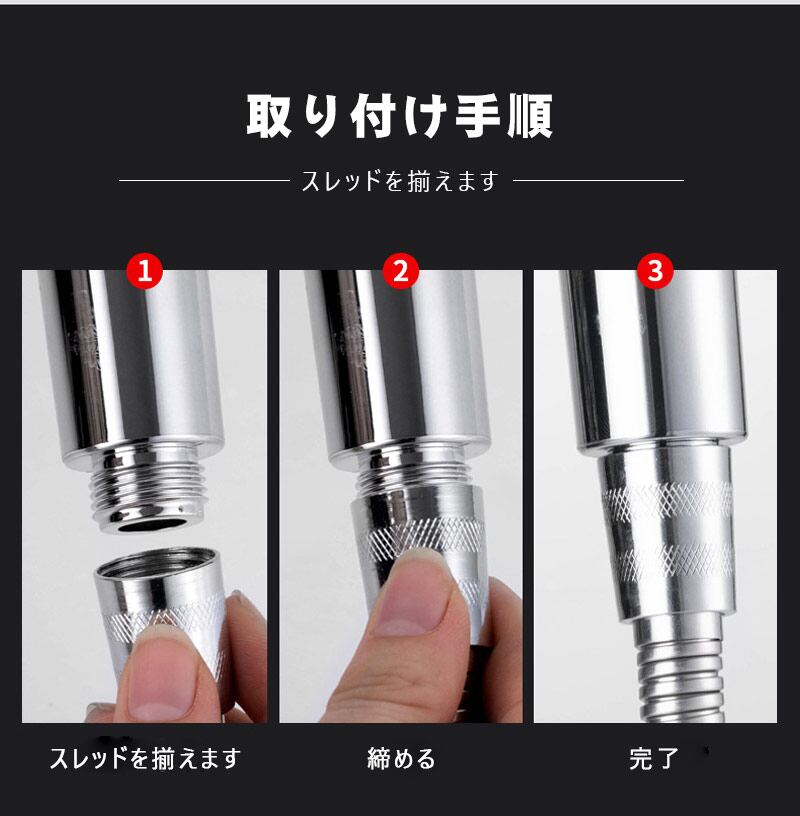 取り付け手順

スレッドを揃えます

1

2

3

スレッドを揃えます

締める

完了