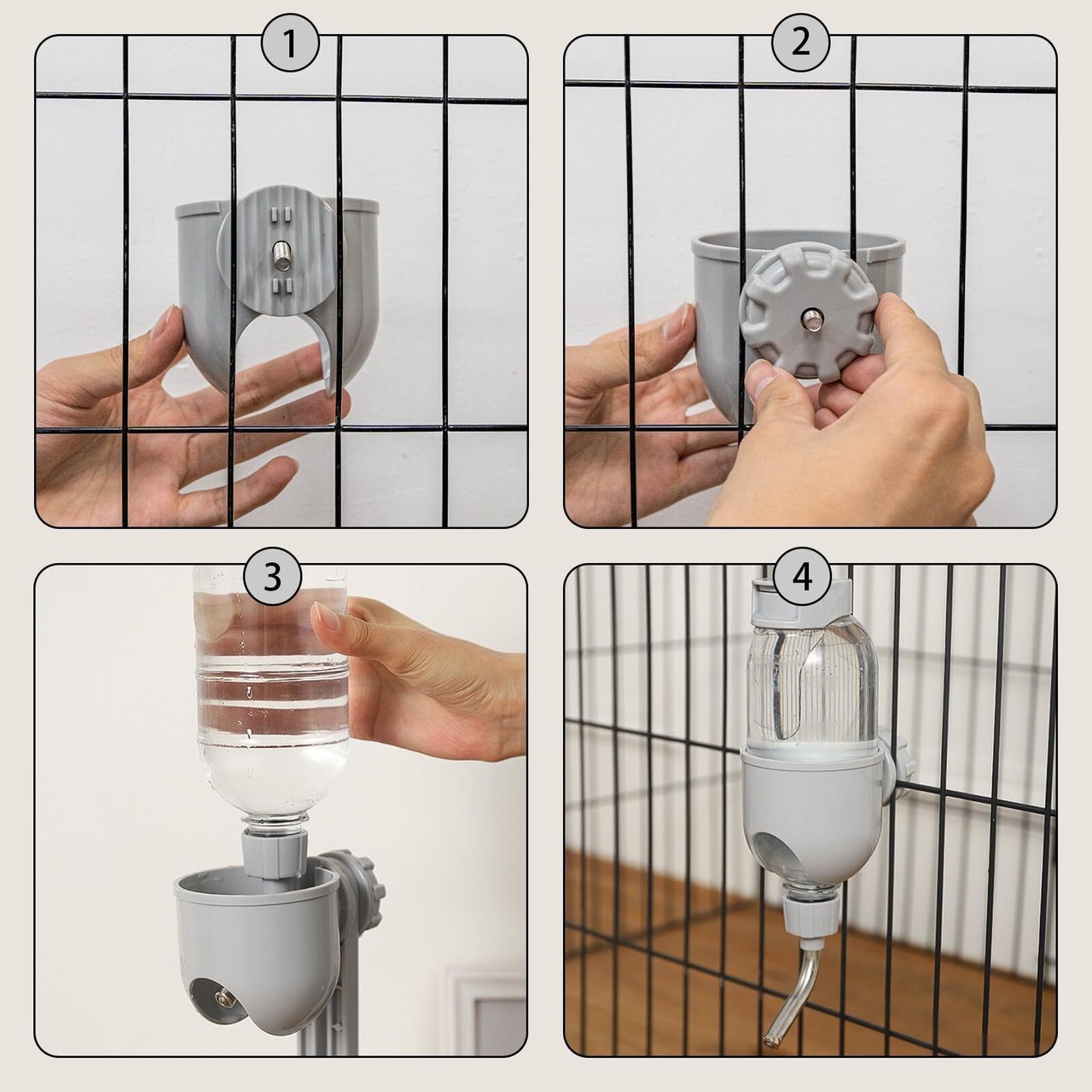 1

2

3

4