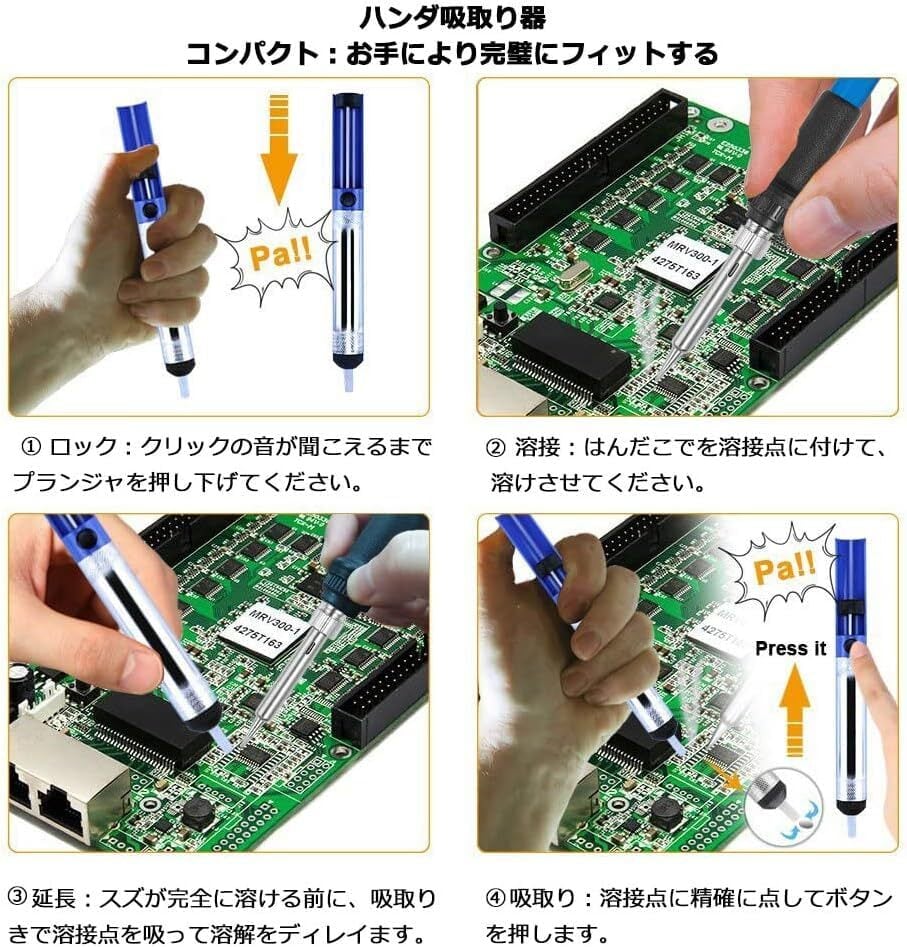 ハンダ吸取り器
コンパクト：お手により完璧にフィットする

Pa!!

MRV300-1
4275T163

① ロック：クリックの音が聞こえるまでプランジャを押し下げてください。

② 溶接：はんだこでを溶接点に付けて、溶けさせてください。

MRV300-1
4275T163

Pa!!

Press it

③ 延長：スズが完全に溶ける前に、吸取りきで溶接点を吸って溶解をディレイます。

④ 吸取り：溶接点に精確に点してボタンを押します。