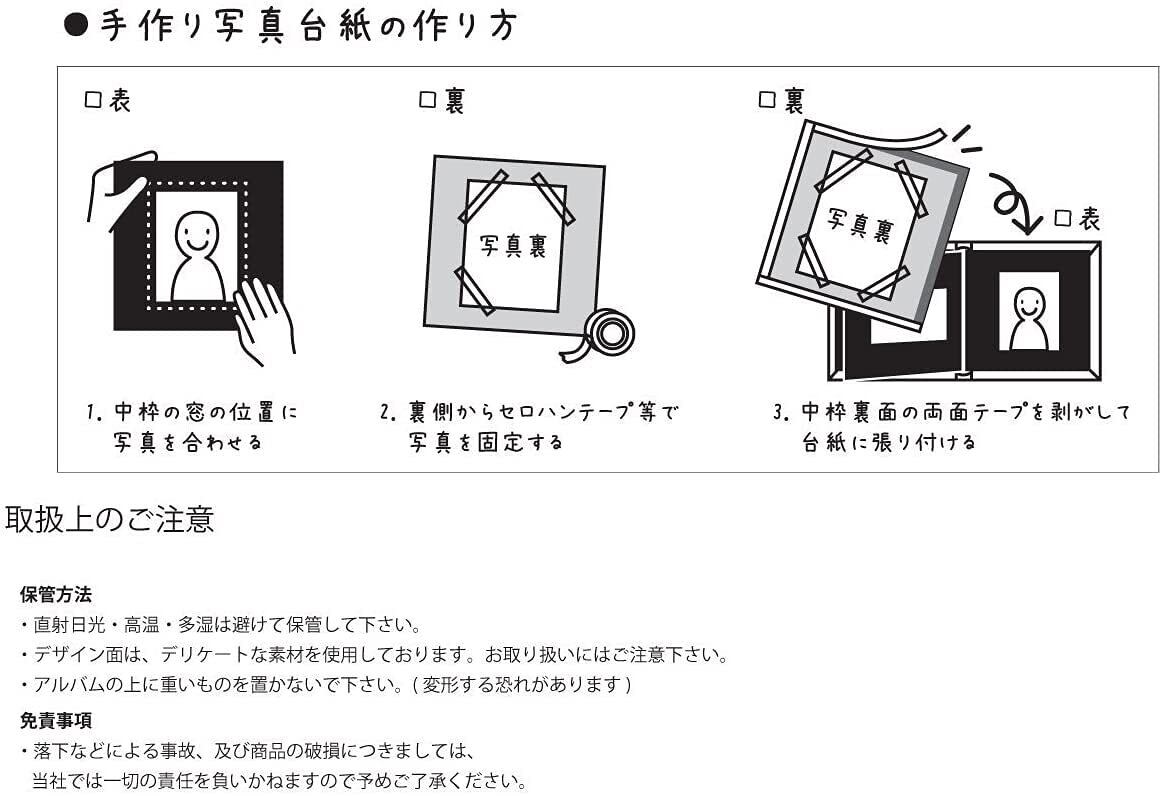 ●手作り写真台紙の作り方

□表

1. 中枠の窓の位置に写真を合わせる

□裏

写真裏

2. 裏側からセロハンテープ等で写真を固定する

□裏

写真裏

□表

3. 中枠裏面の両面テープを剥がして台紙に張り付ける

取扱上のご注意

保管方法
・直射日光・高温・多湿は避けて保管して下さい。
・デザイン面は、デリケートな素材を使用しております。お取り扱いにはご注意下さい。
・アルバムの上に重いものを置かないで下さい。( 変形する恐れがあります )

免責事項
・落下などによる事故、及び商品の破損につきましては、当社では一切の責任を負いかねますので予めご了承ください。