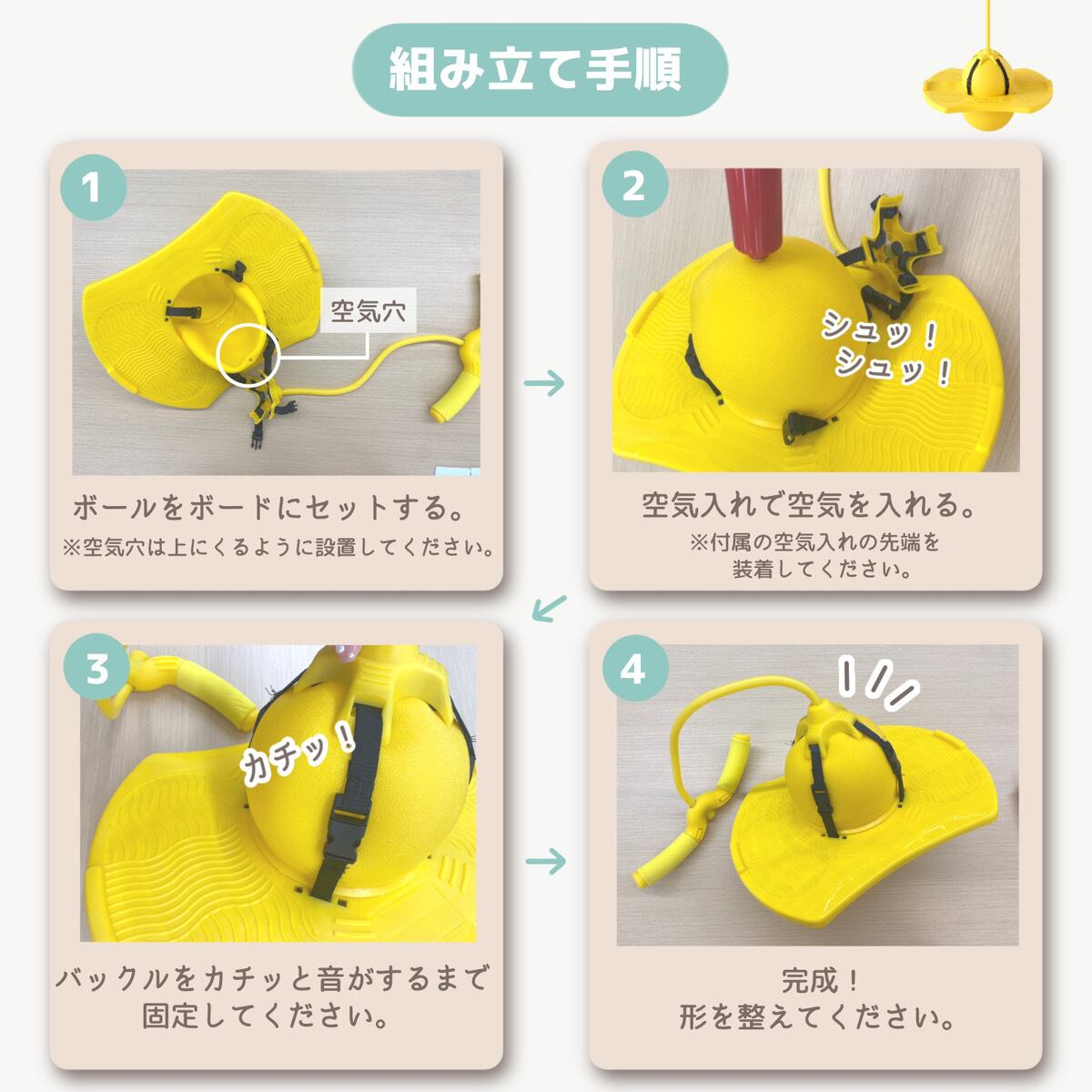 組み立て手順

1

空気穴

ボールをボードにセットする。
※空気穴は上にくるように設置してください。

2

シュッ！
シュッ！

空気入れで空気を入れる。
※付属の空気入れの先端を装着してください。

3

カチッ！

バックルをカチッと音がするまで固定してください。

4

完成！
形を整えてください。