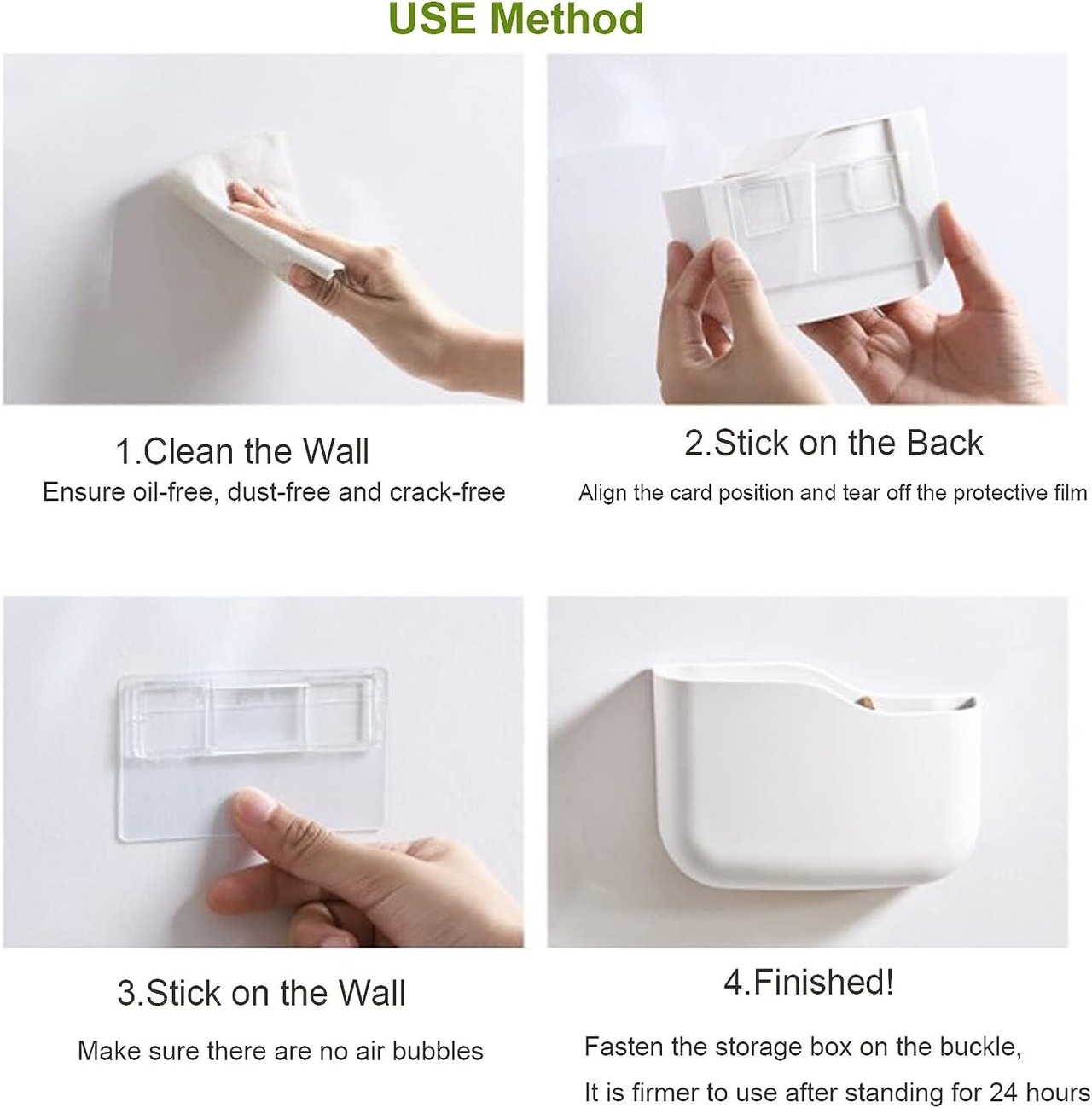 USE Method

1.Clean the Wall
Ensure oil-free, dust-free and crack-free

2.Stick on the Back
Align the card position and tear off the protective film

3.Stick on the Wall
Make sure there are no air bubbles

4.Finished!
Fasten the storage box on the buckle,
It is firmer to use after standing for 24 hours